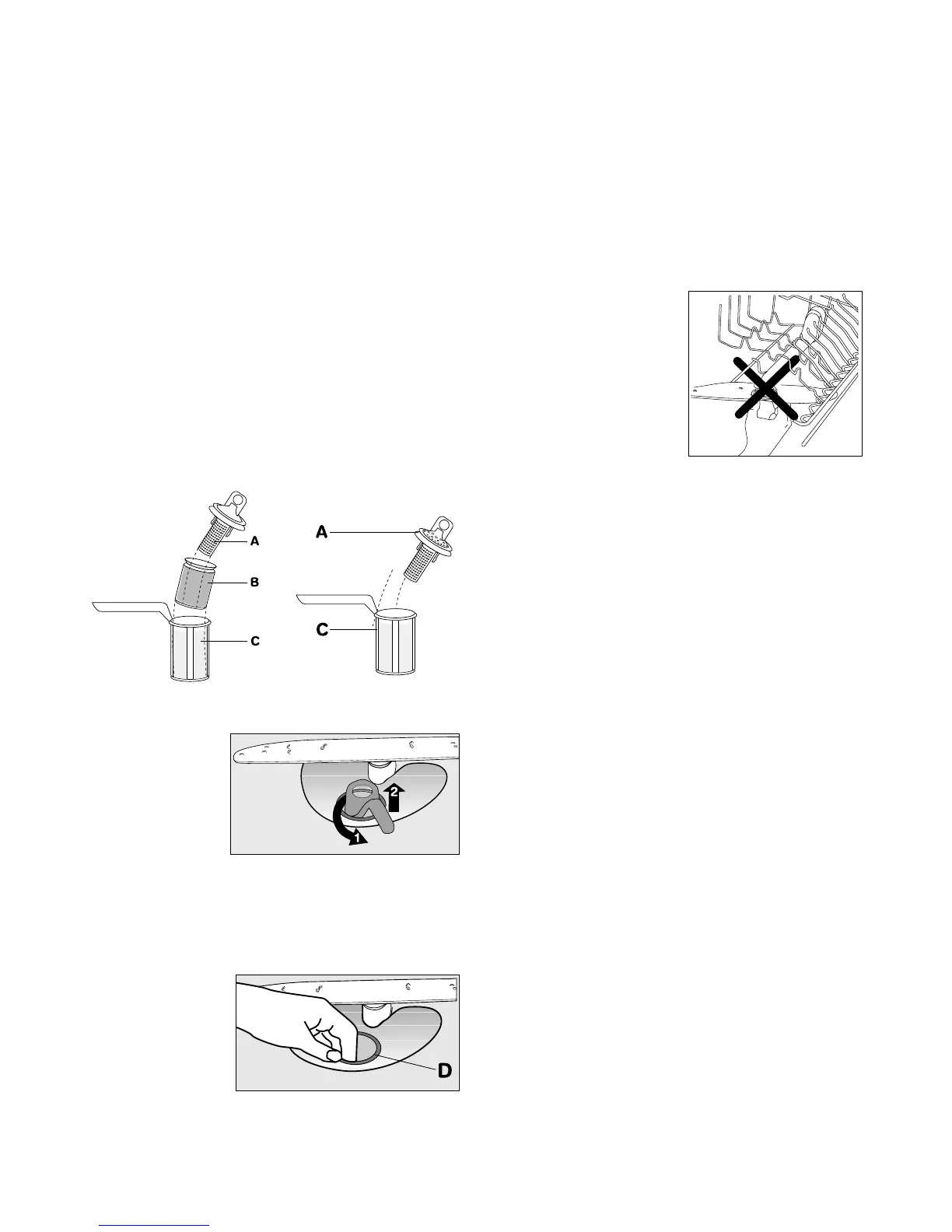 A

B

C

A

C

2

1

D