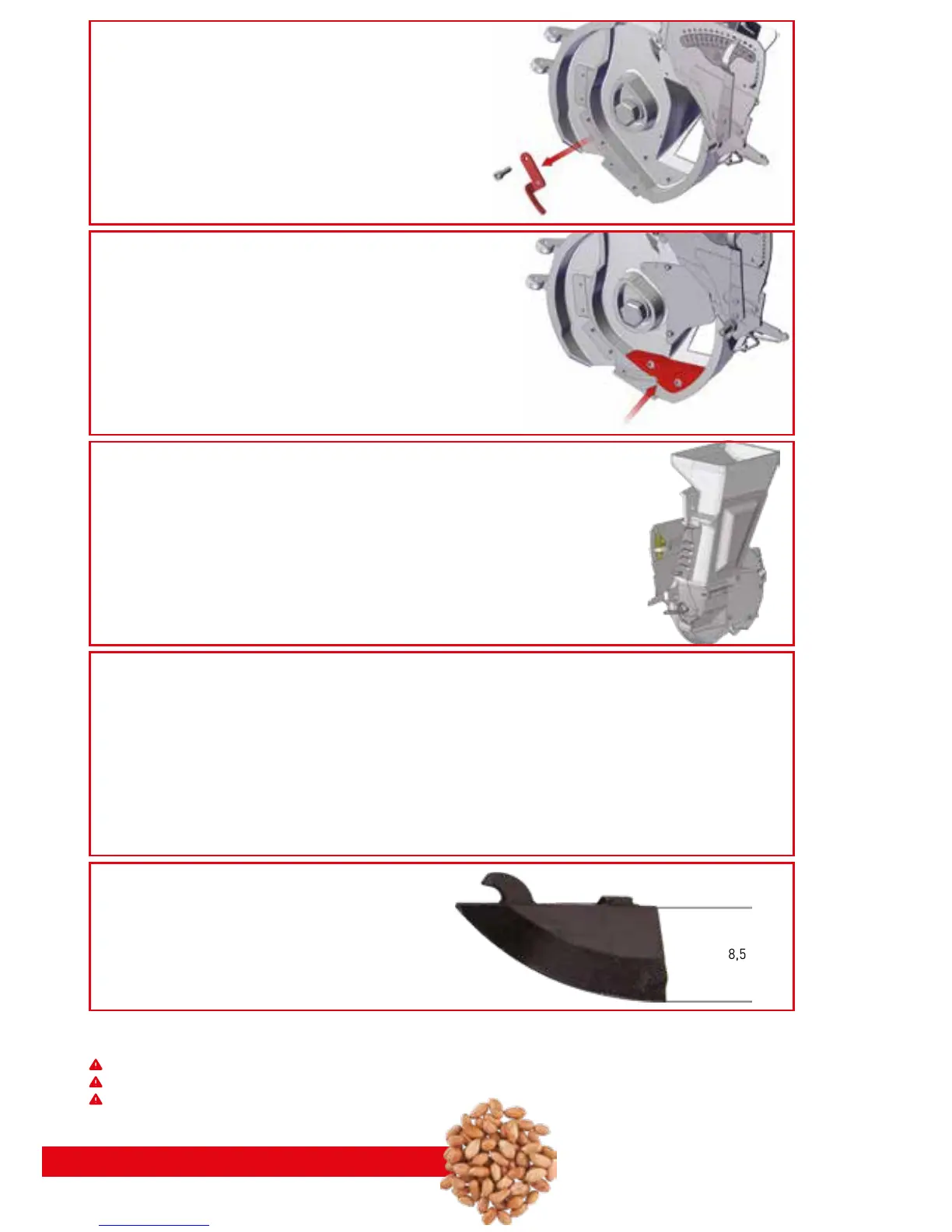 8,5