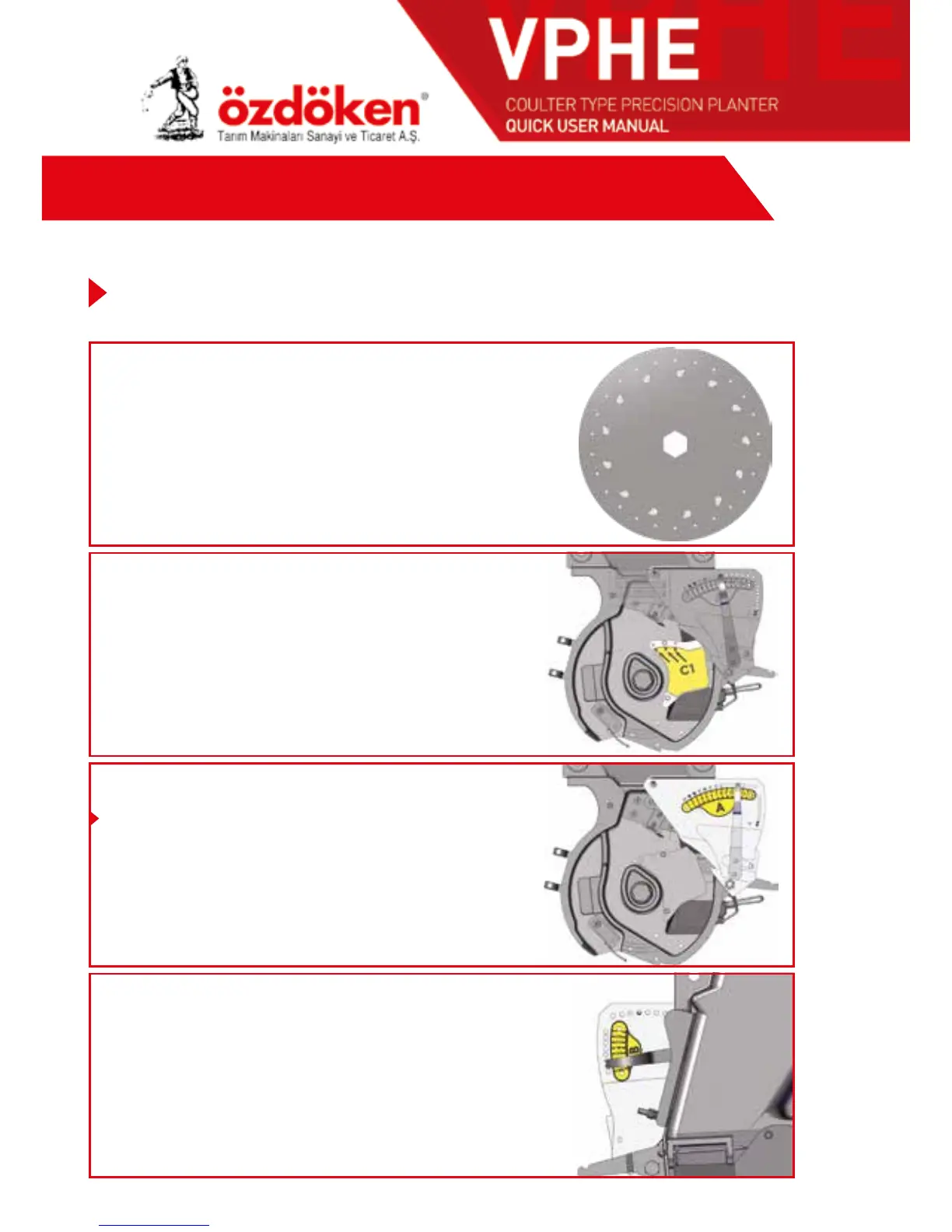 özdöken®
Tarım Makinaları Sanayi ve Ticaret A.Ş.

VPHE
COULTER TYPE PRECISION PLANTER
QUICK USER MANUAL

C1

A

B