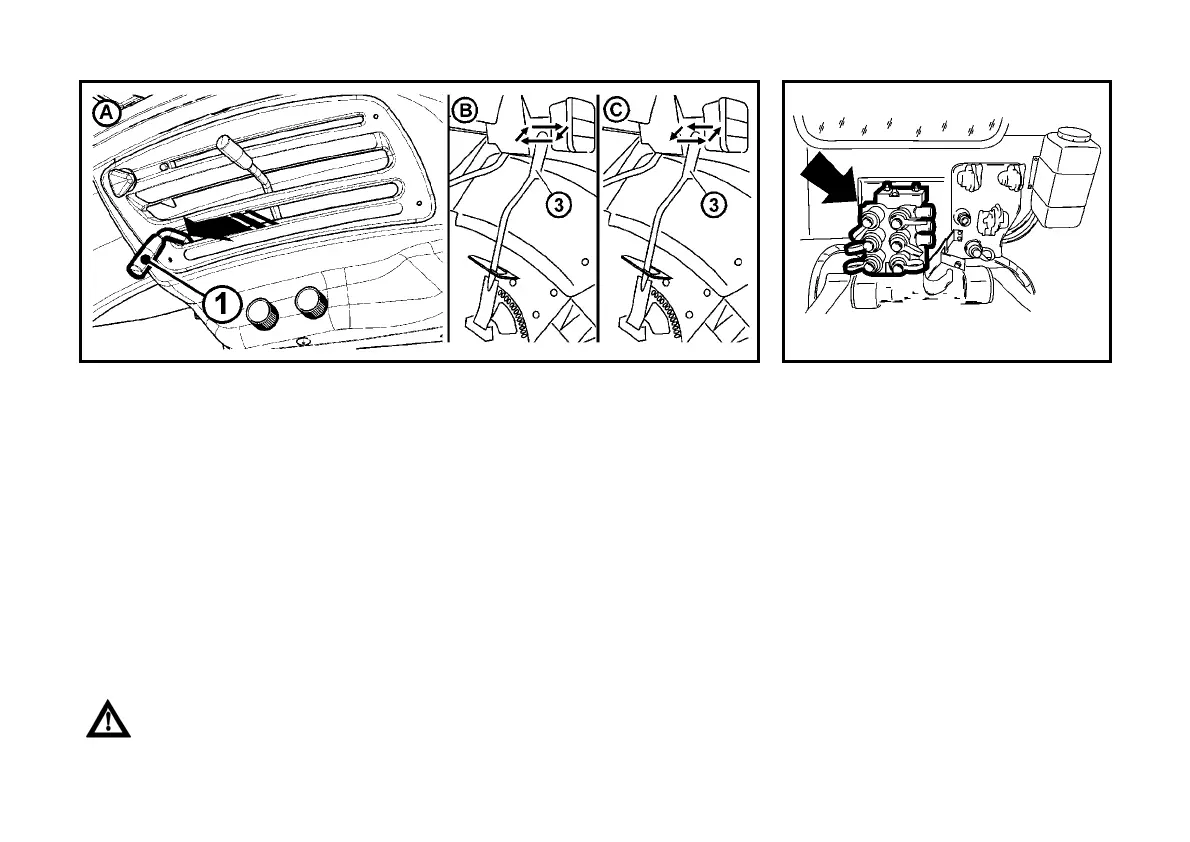 A

1

B

3

C

3