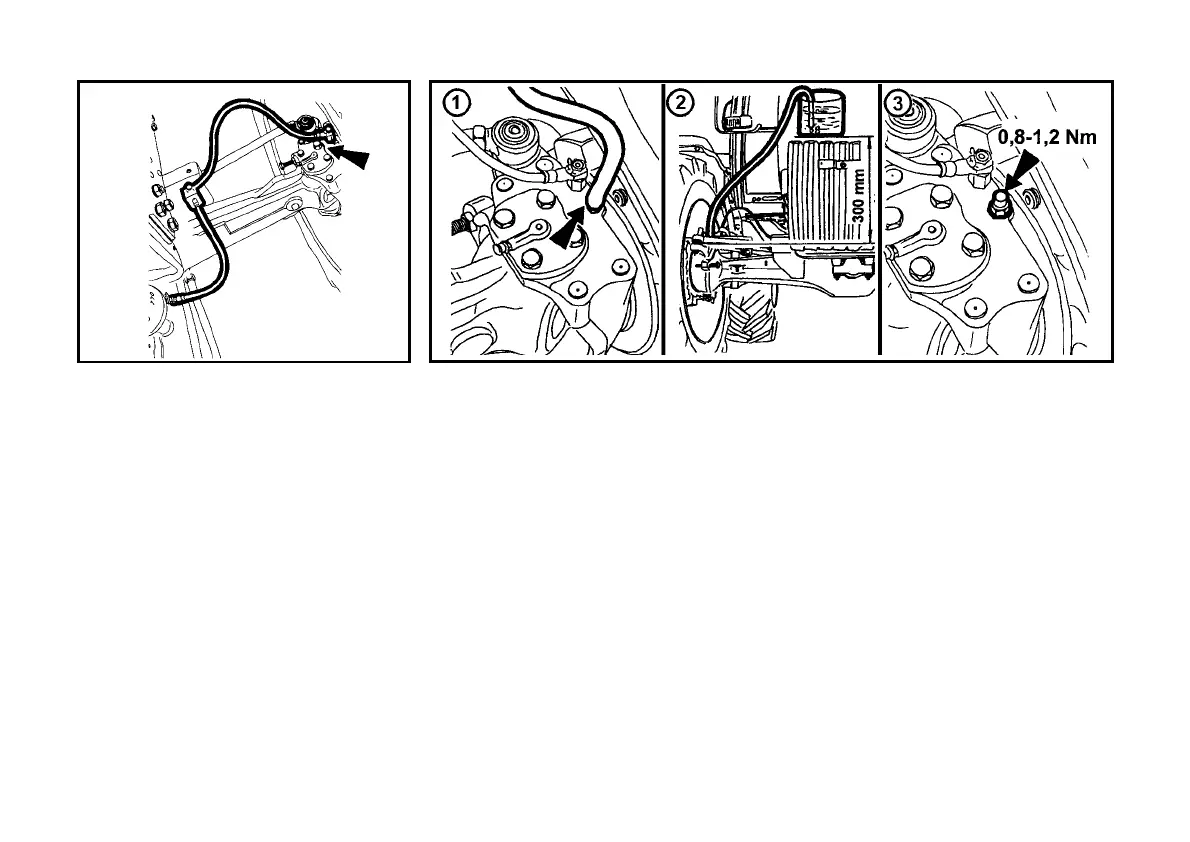 1

2

300 mm

3

0,8-1,2 Nm