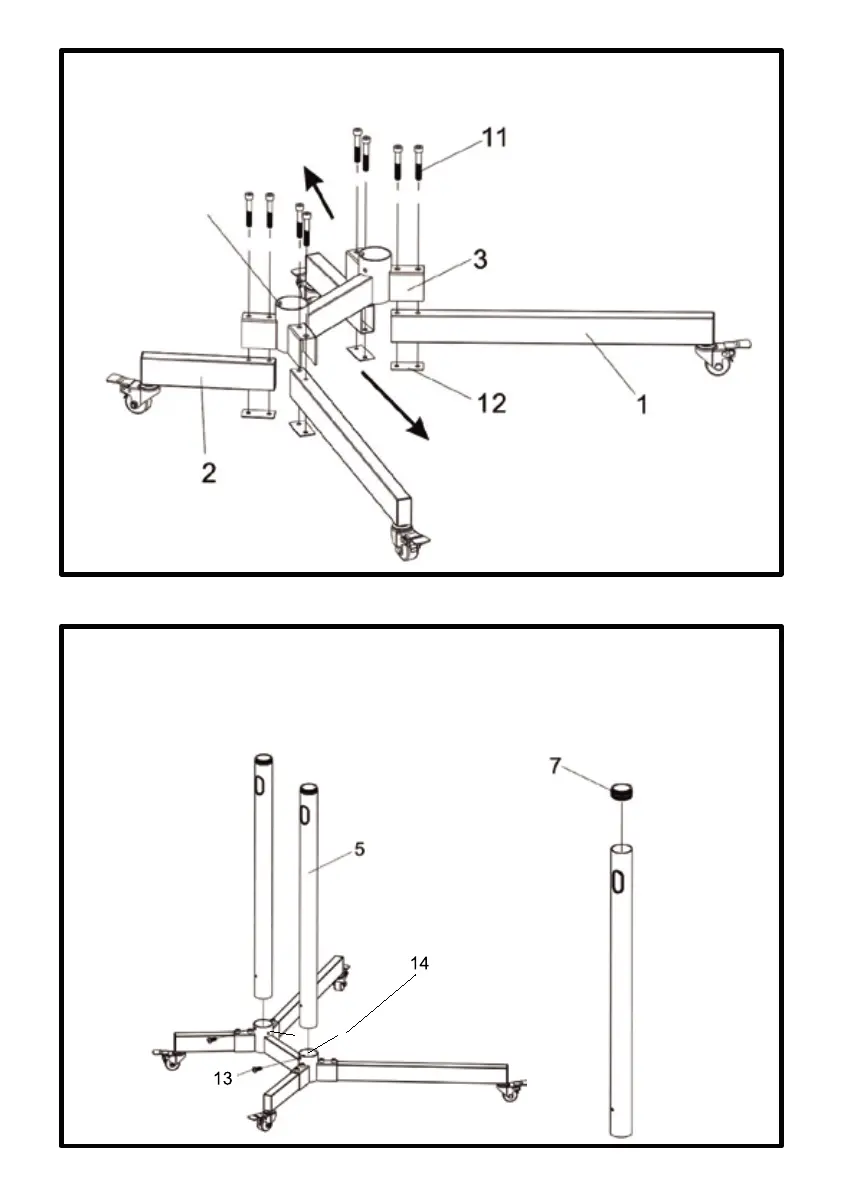 11
3
12
1
2

7
5
14
13