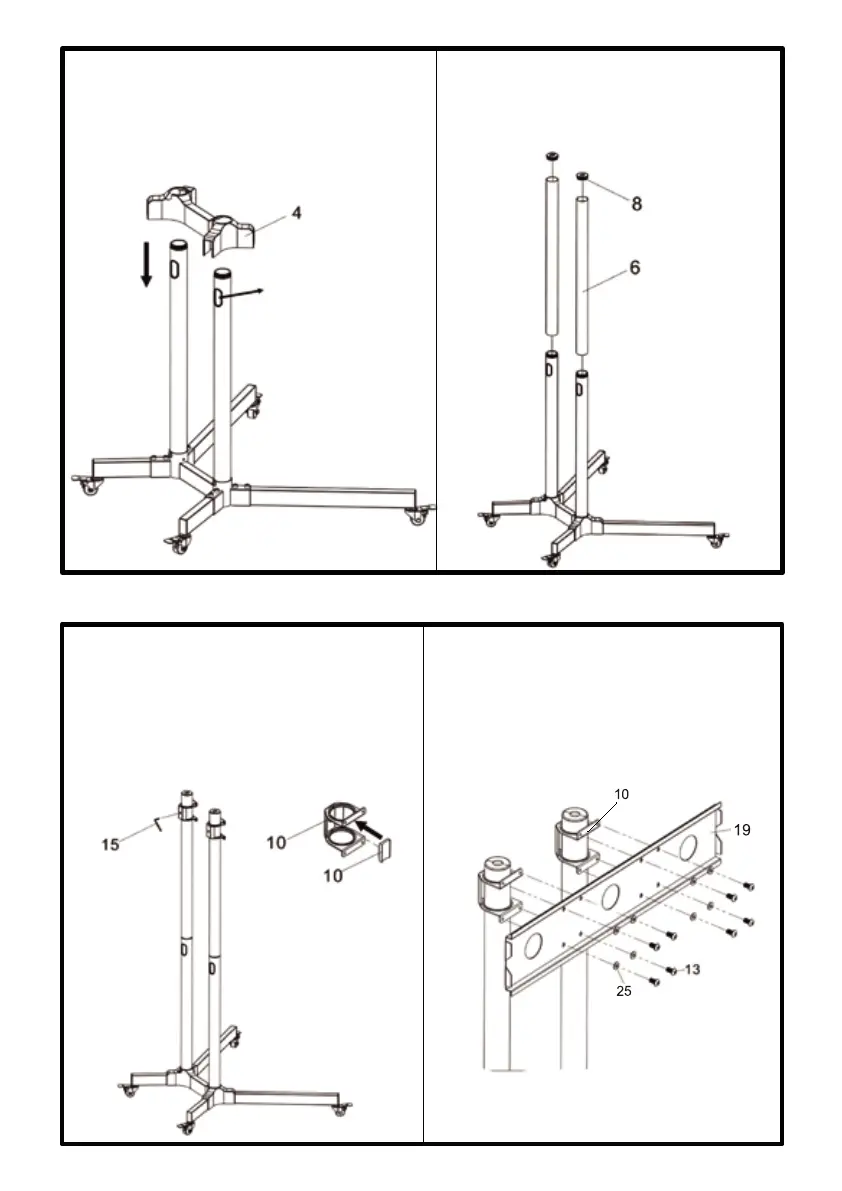 4

8

6

15

10

10

10

19

13

25