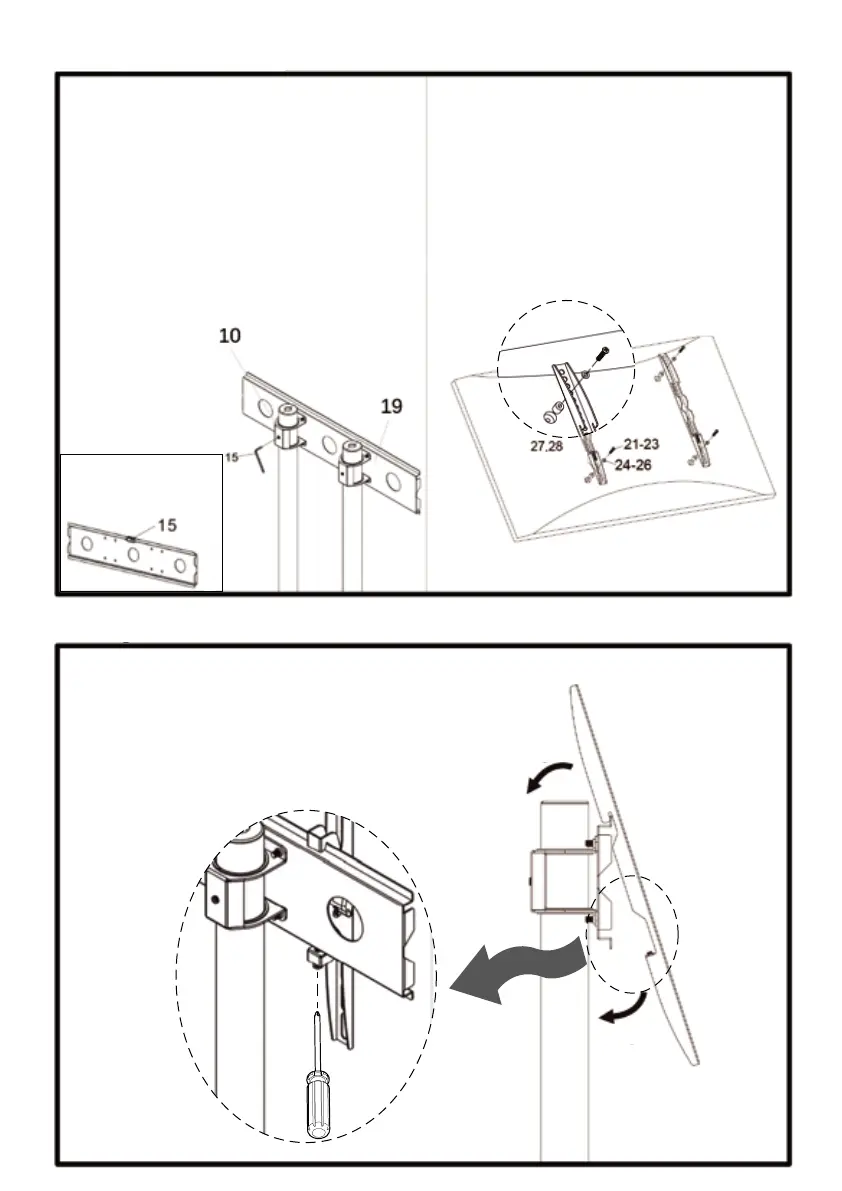 10
19
15
15
27,28
21-23
24-26