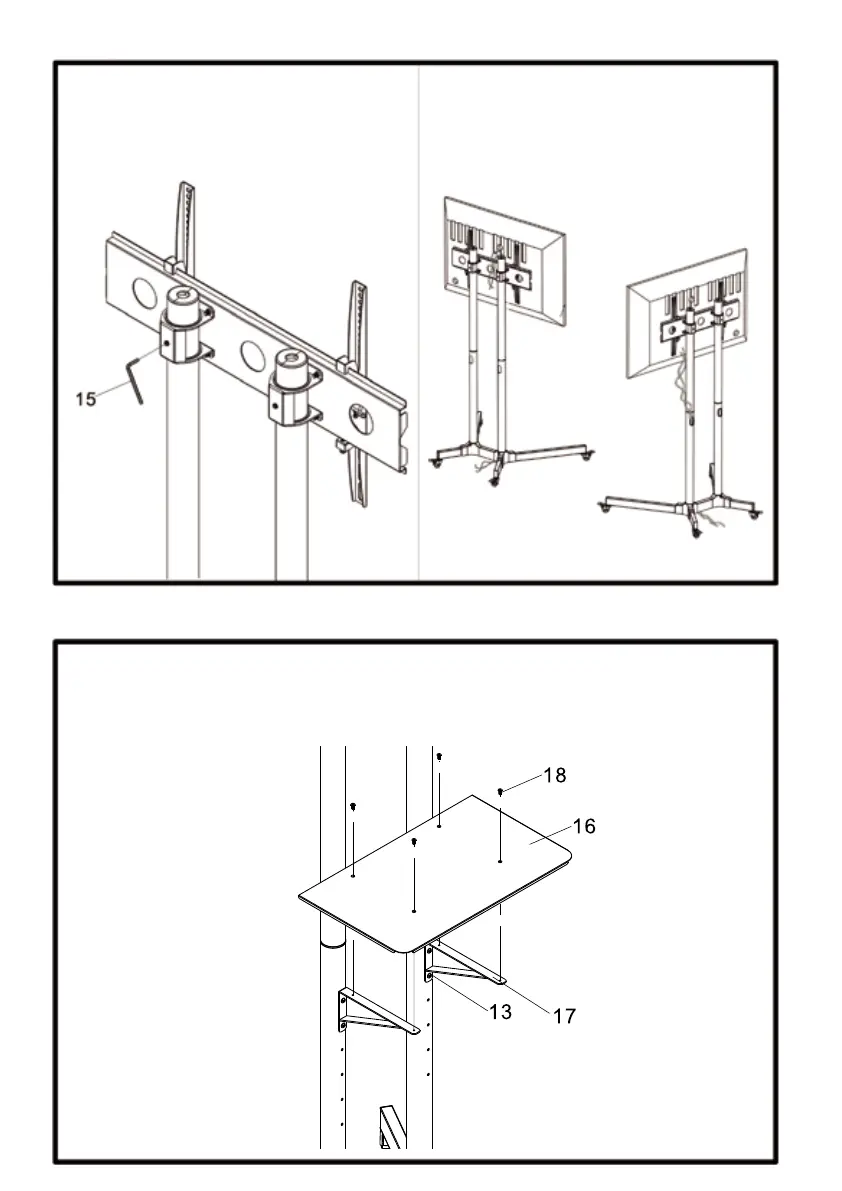 15

18
16
13
17