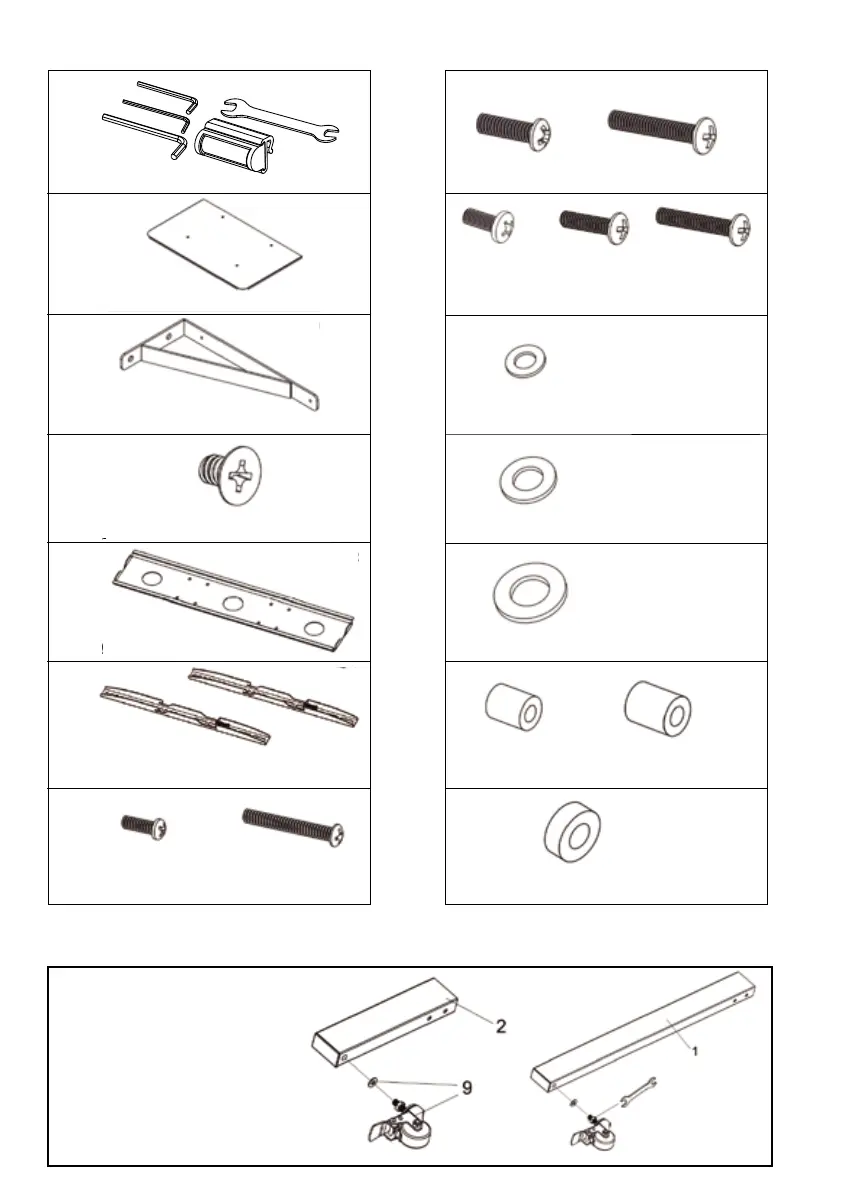 2

9

1