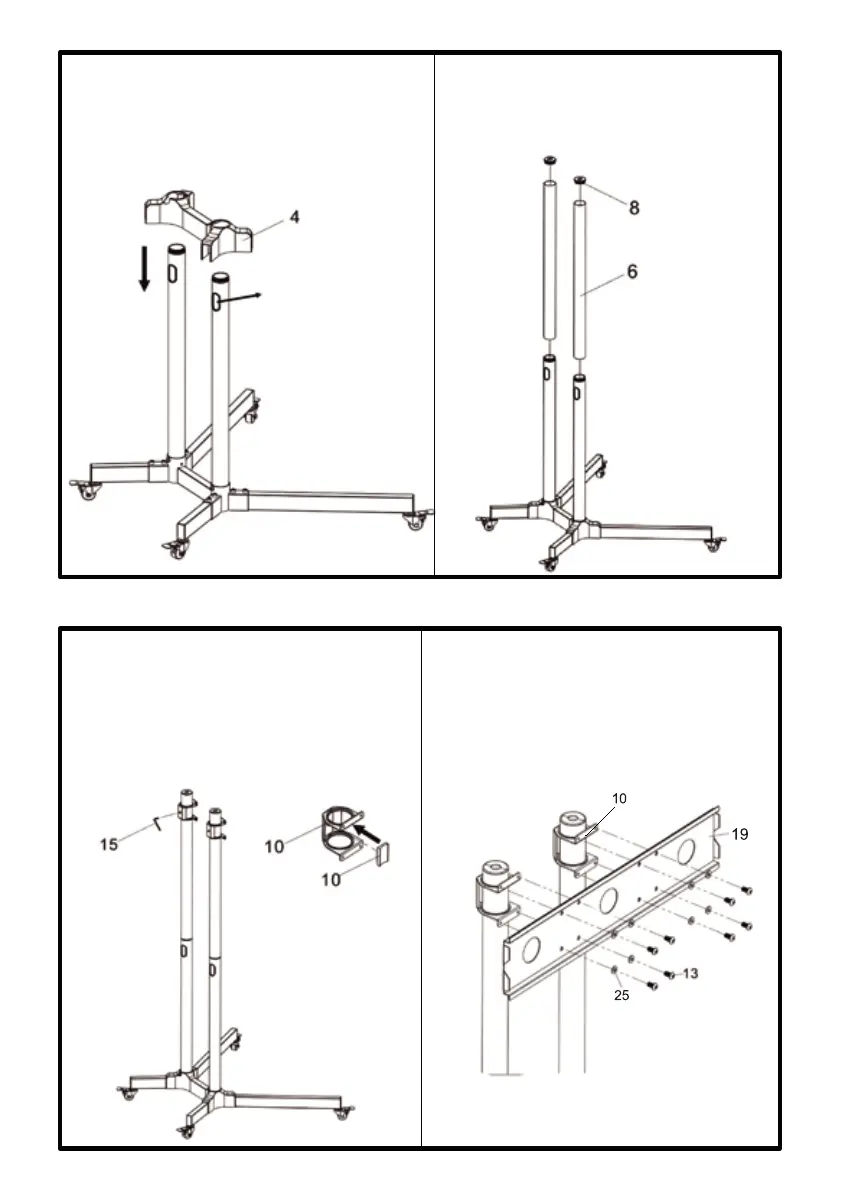 4

8

6

15

10

10

10

19

13

25