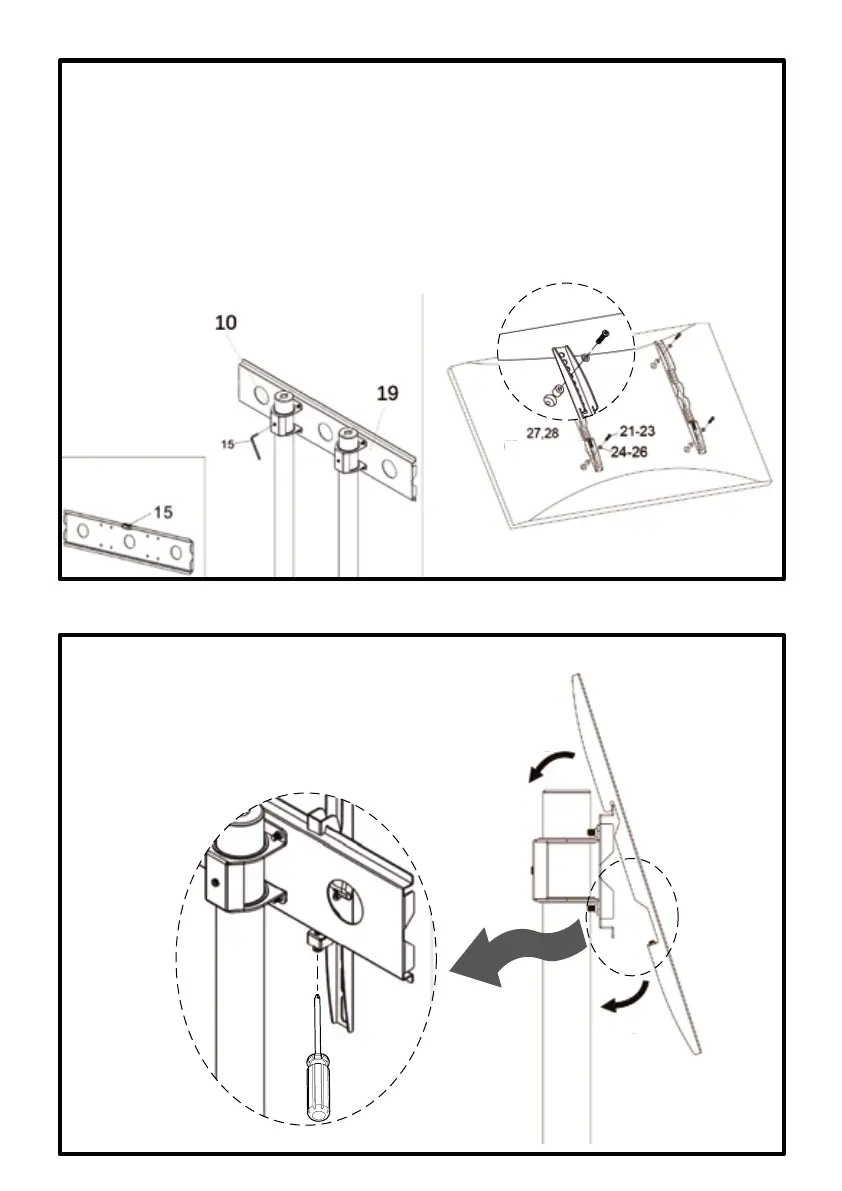 10

19

15

15

27,28

21-23

24-26