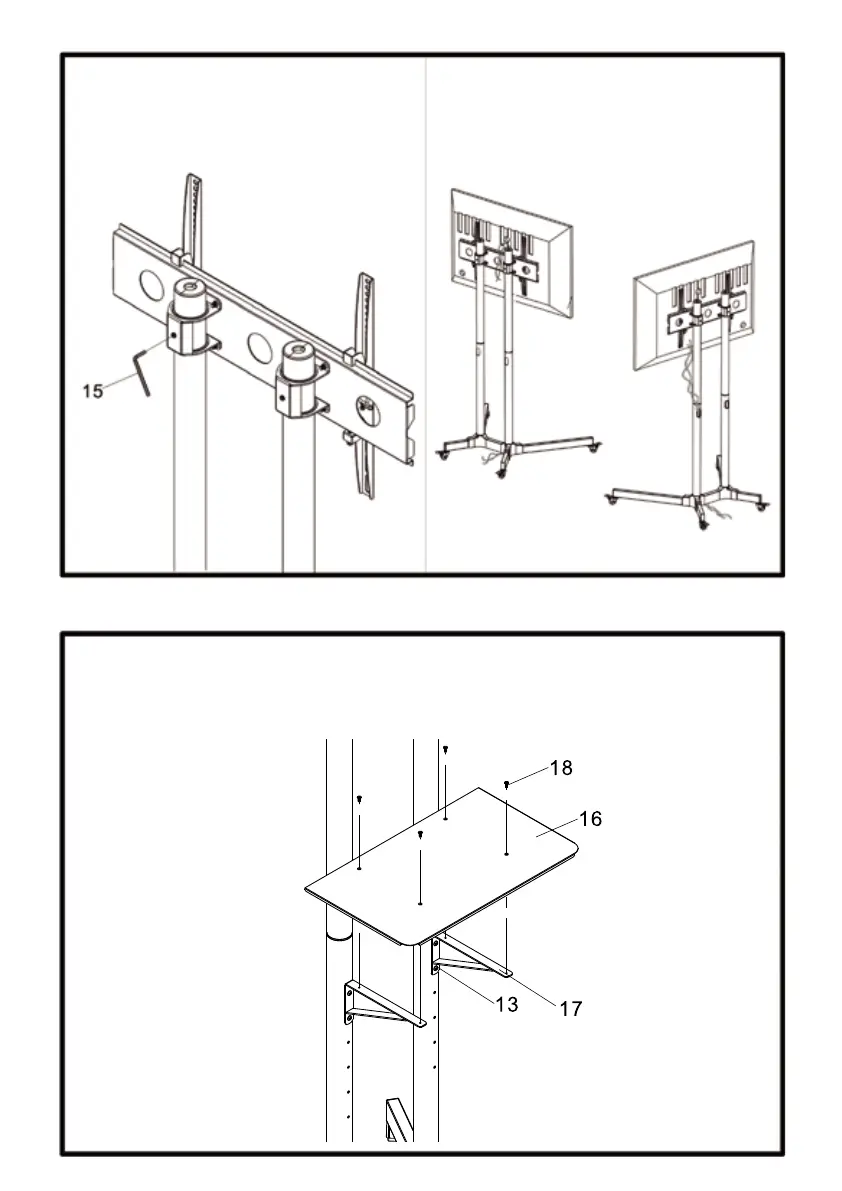 15

18

16

13

17