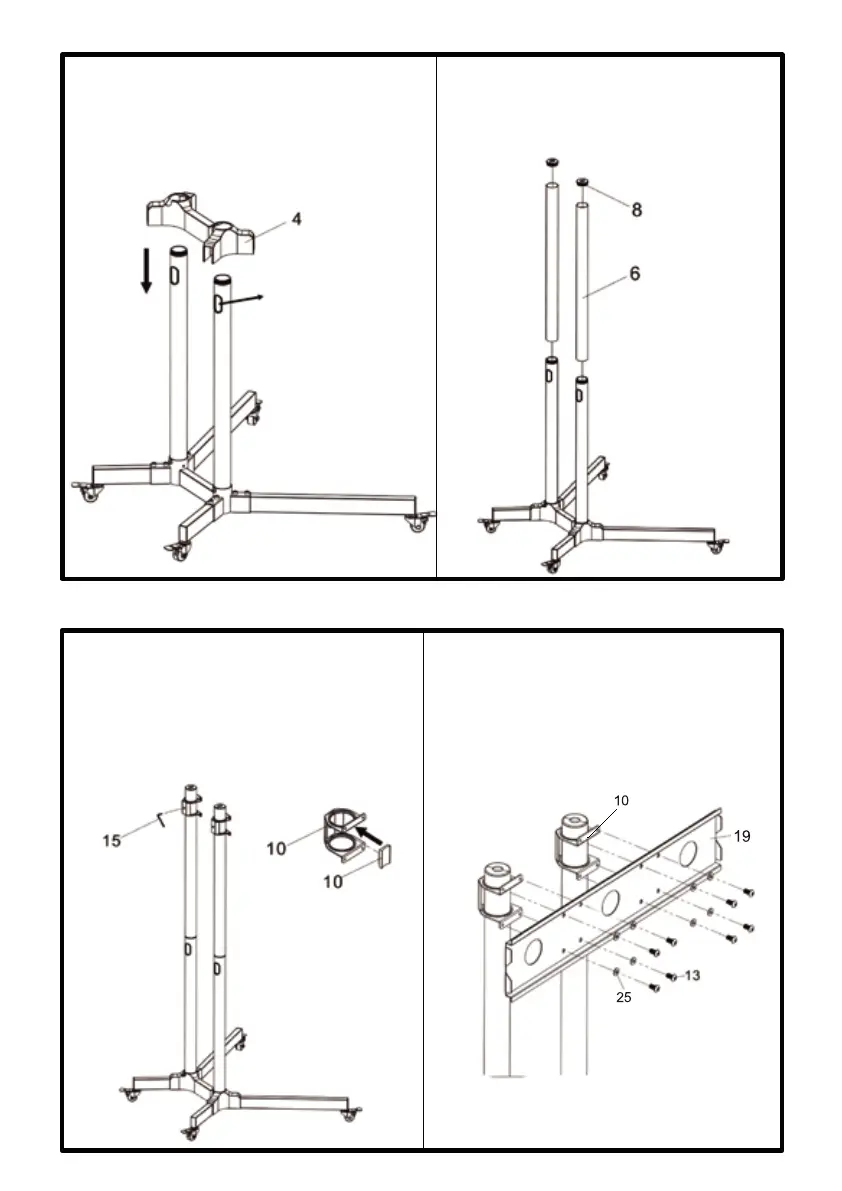 4

8

6

15

10

10

10

19

13

25