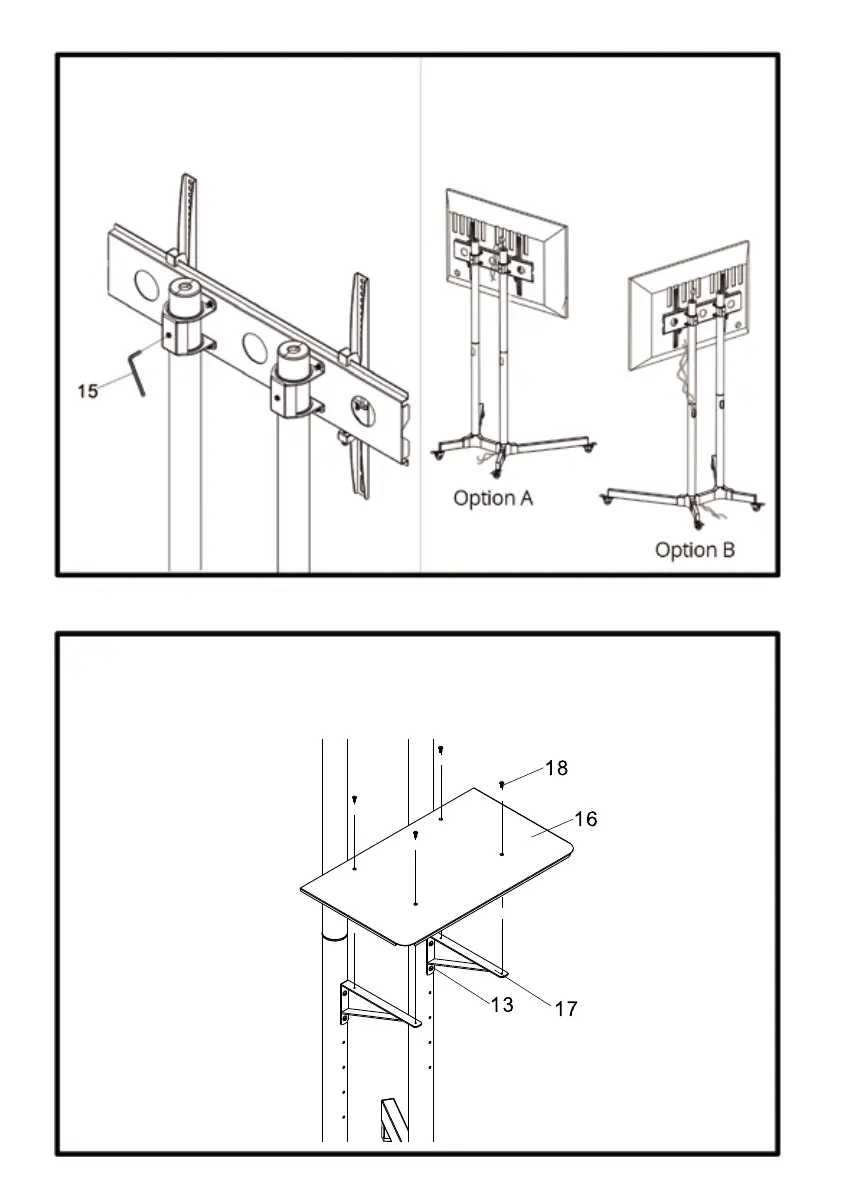 15

Option A

Option B

18

16

13

17