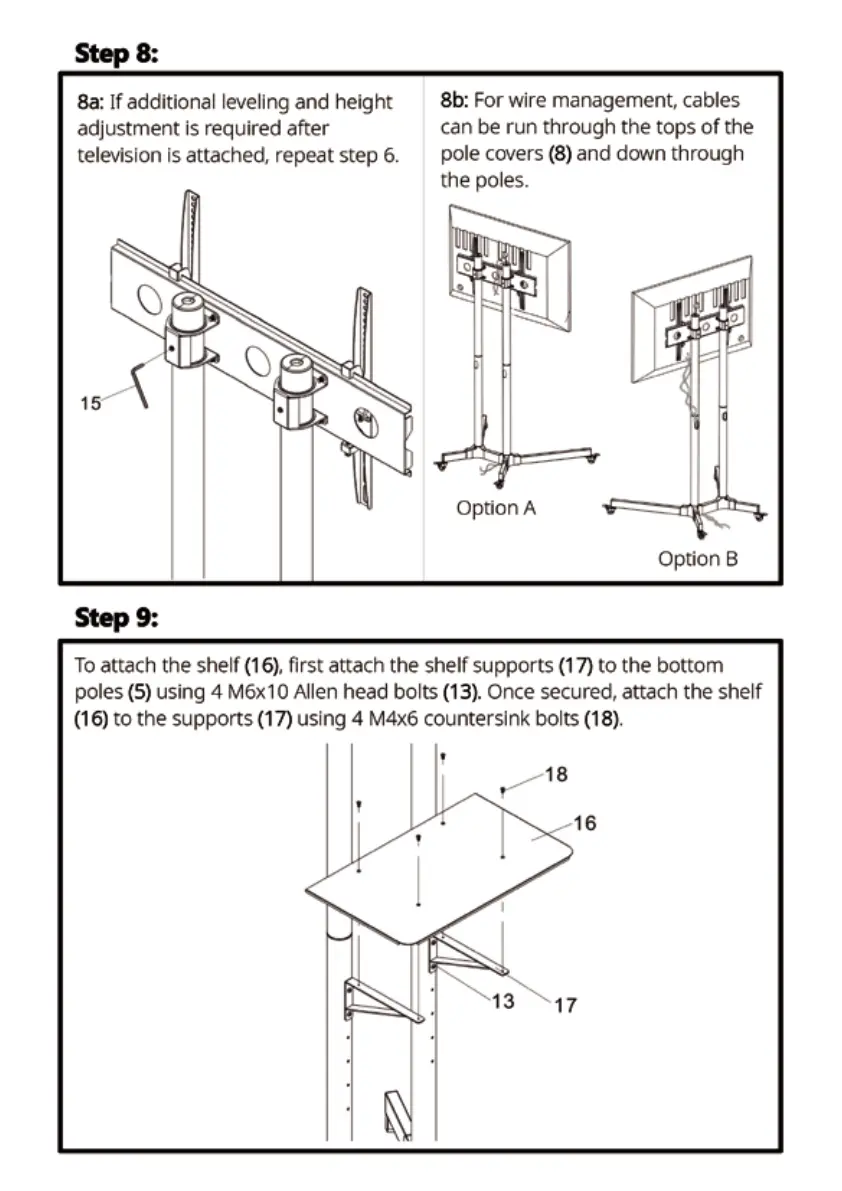 Step 8:

8a: If additional leveling and height adjustment is required after television is attached, repeat step 6.

15

8b: For wire management, cables can be run through the tops of the pole covers (8) and down through the poles.

Option A

Option B

Step 9:

To attach the shelf (16), first attach the shelf supports (17) to the bottom poles (5) using 4 M6x10 Allen head bolts (13). Once secured, attach the shelf (16) to the supports (17) using 4 M4x6 countersink bolts (18).

18

16

13

17