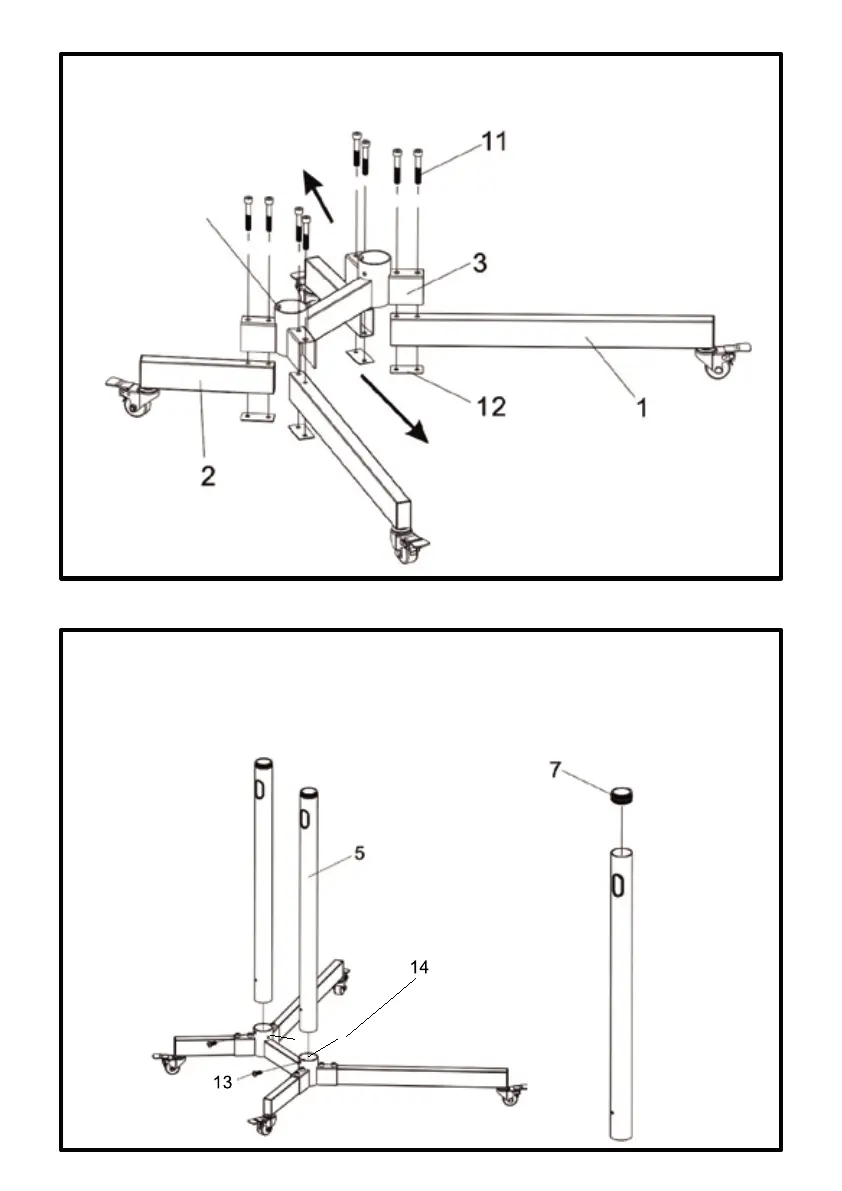 11
3
12
1
2

7
5
14
13