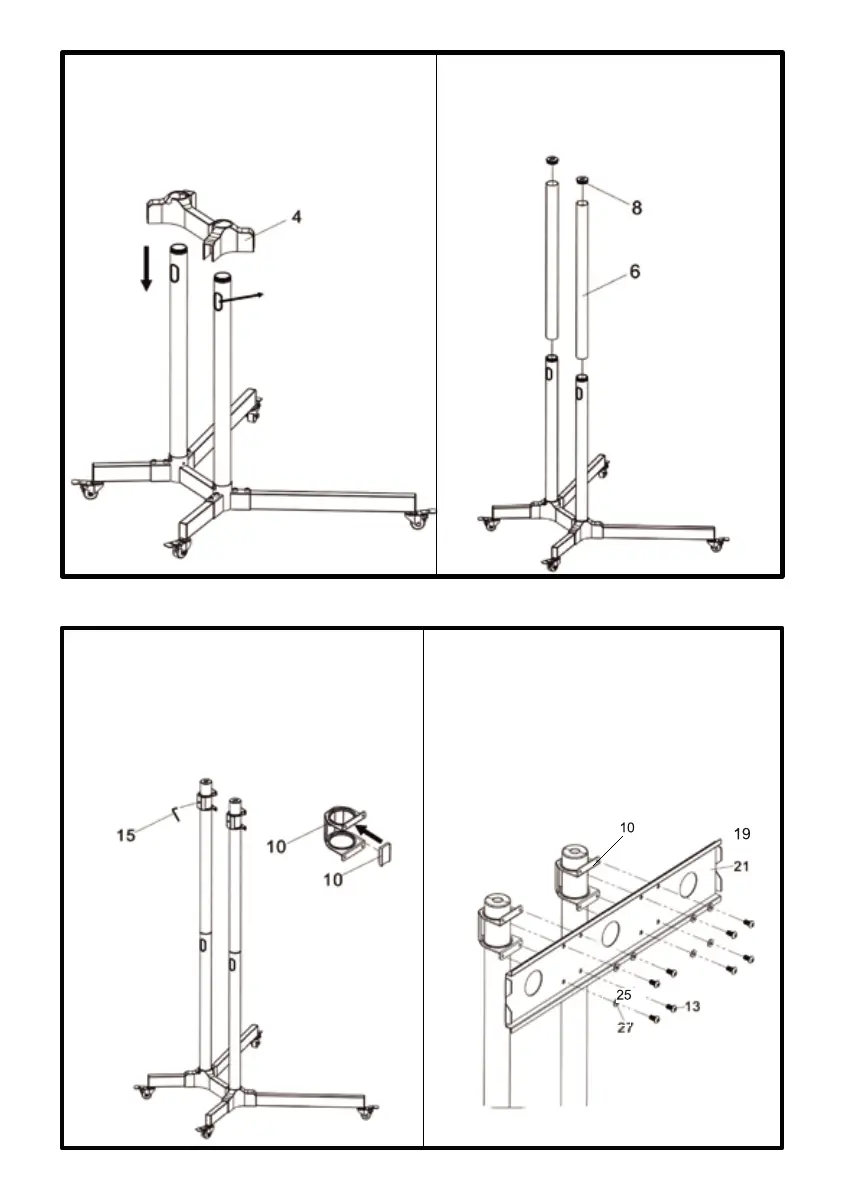 4

8

6

15

10

10

10

19

21

25

13

27