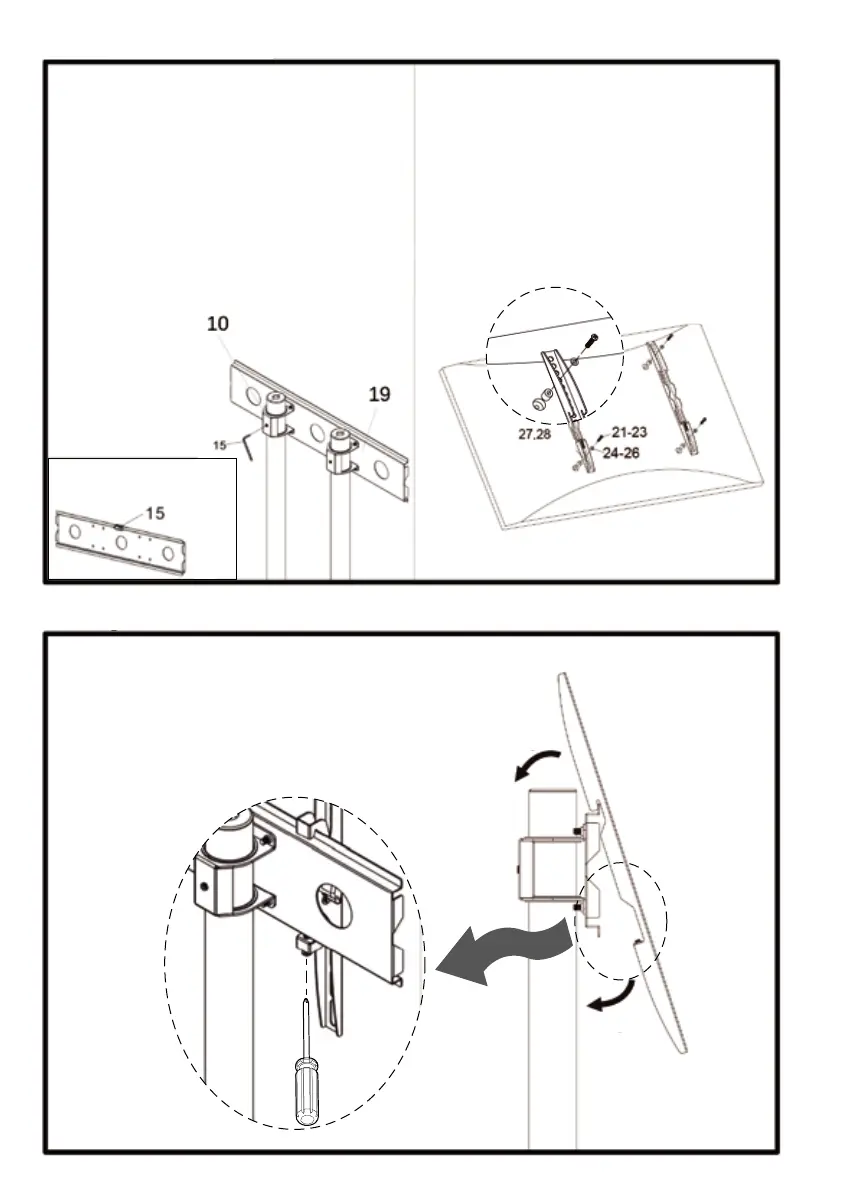 10
19
15
15
27,28
21-23
24-26