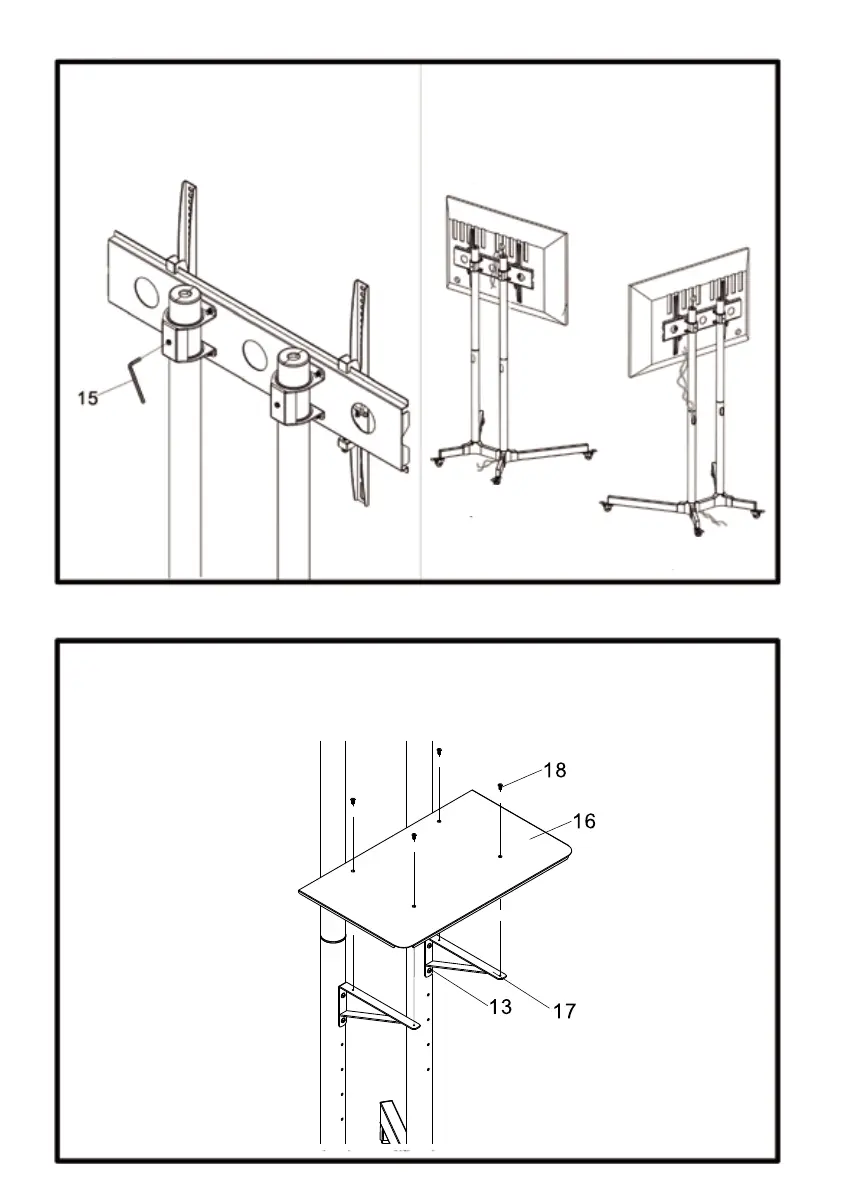 15

18
16
13
17