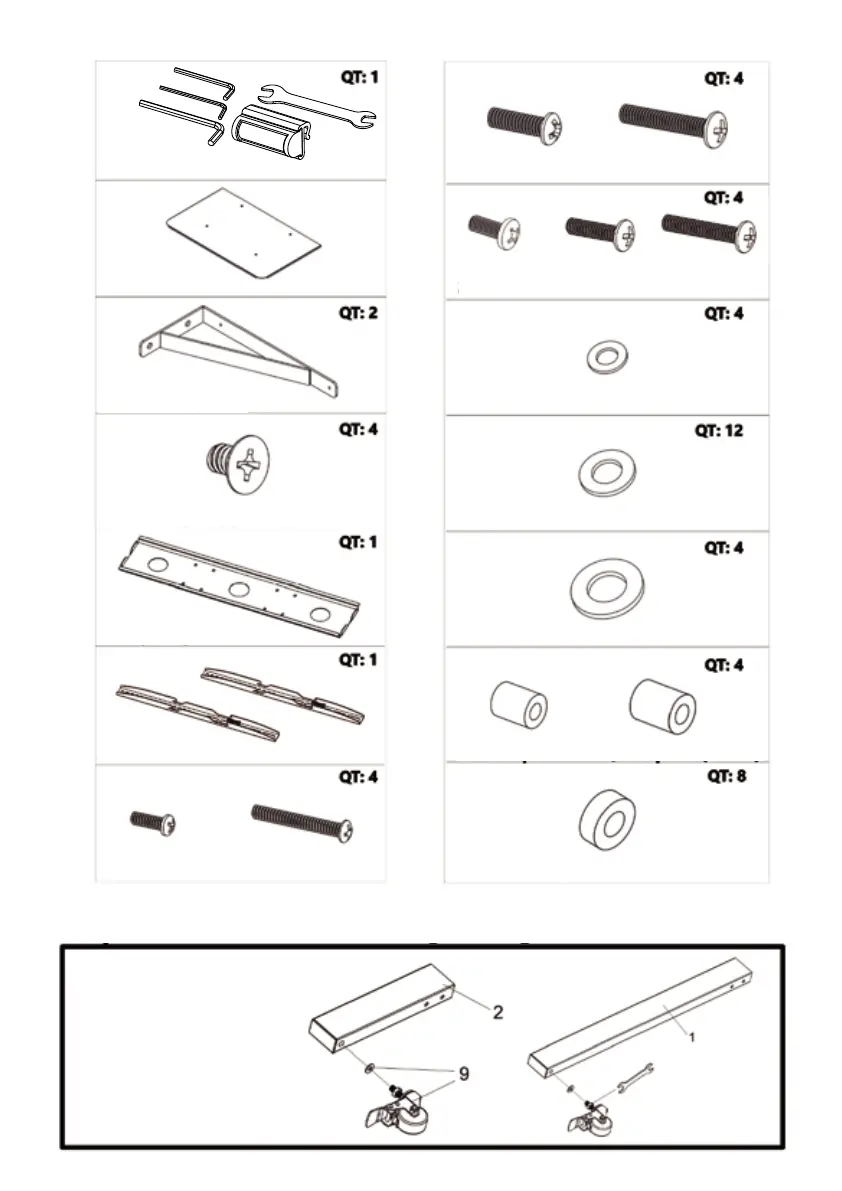 QT: 1

QT: 2

QT: 4

QT: 1

QT: 1

QT: 4

QT: 4

QT: 4

QT: 4

QT: 12

QT: 4

QT: 4

QT: 8

2

9

1