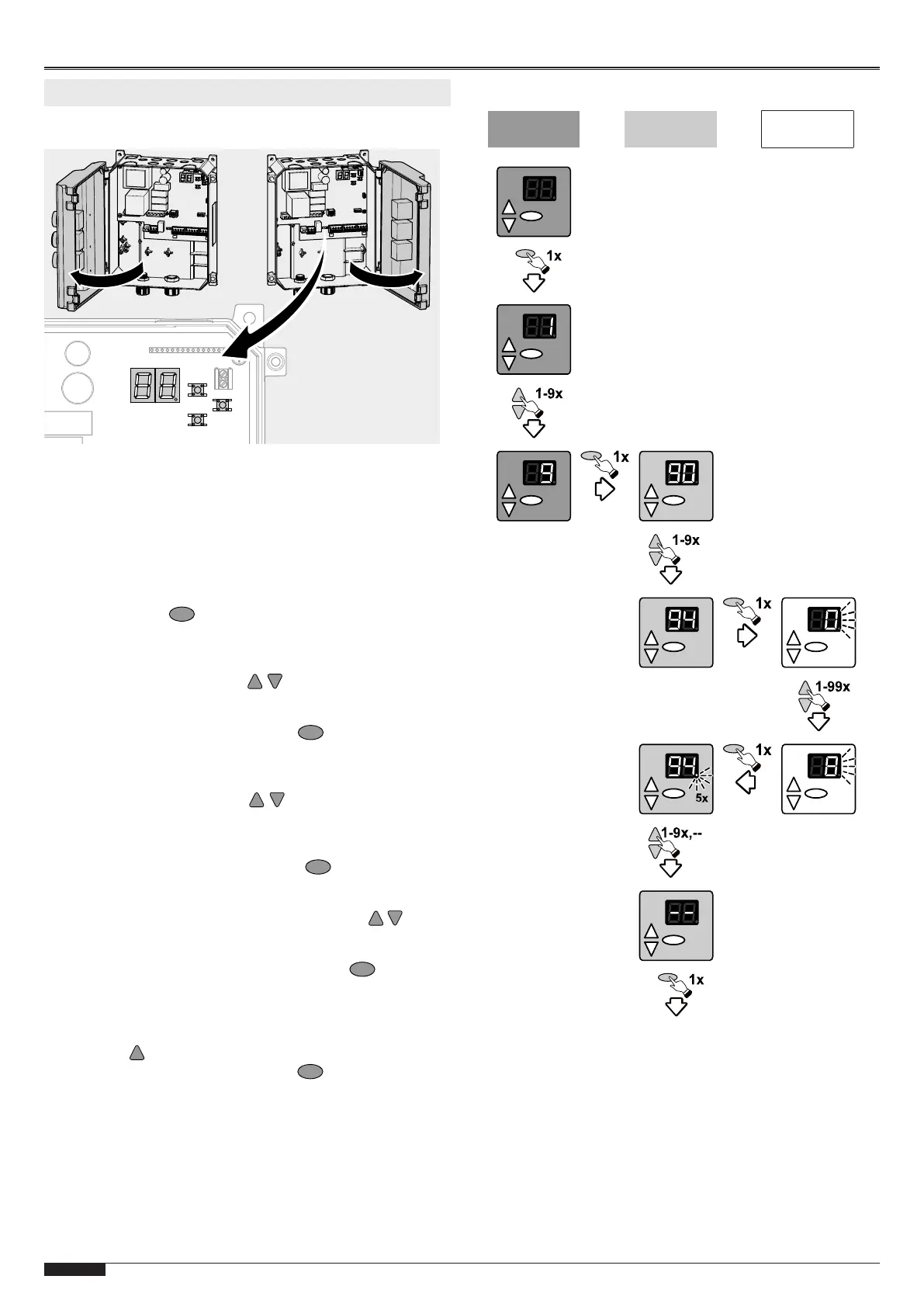 1x

1-9x

1x

1-9x

1x

1-99x

1x

5x

1-9x,--

1x