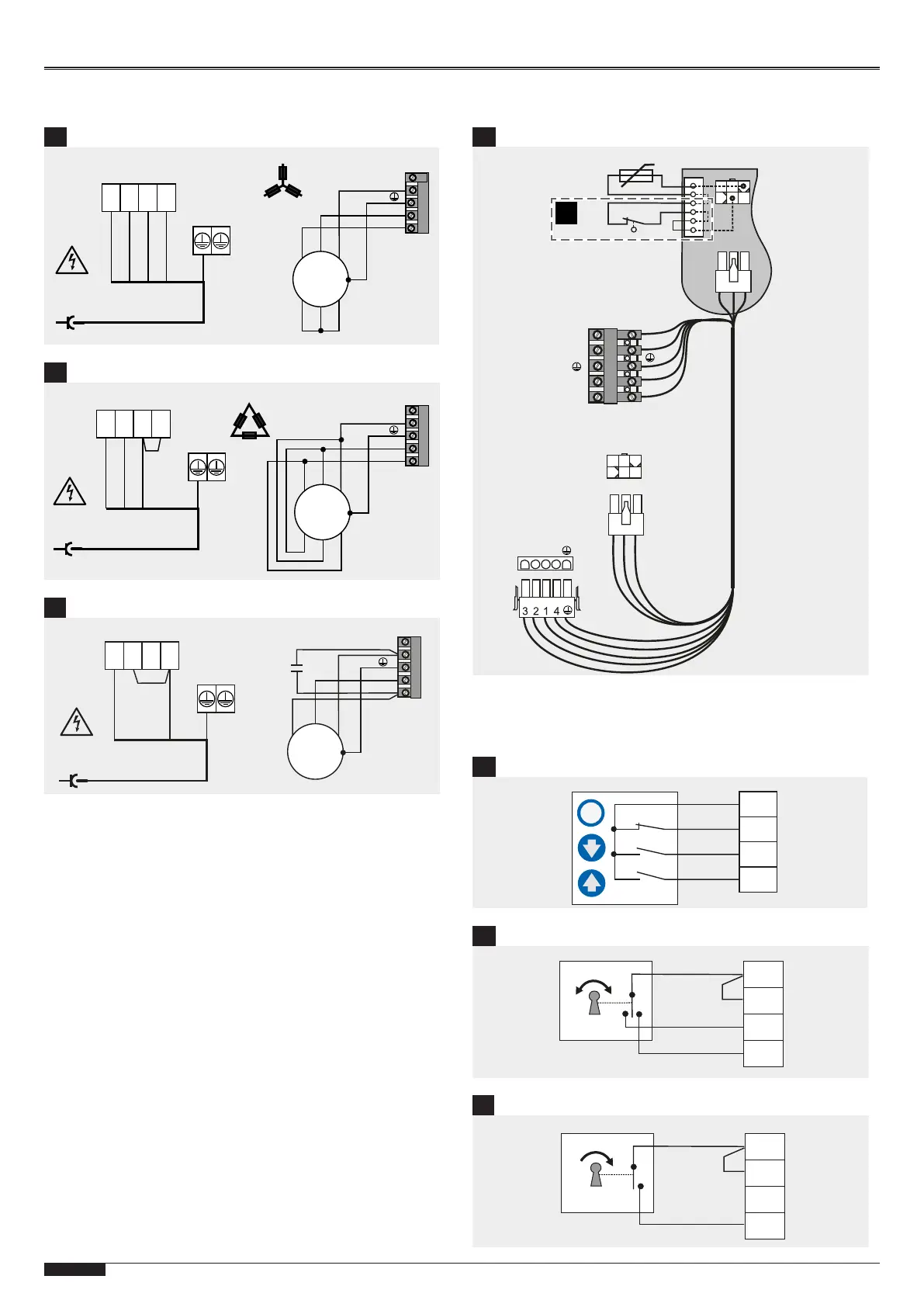 3 2 1 4