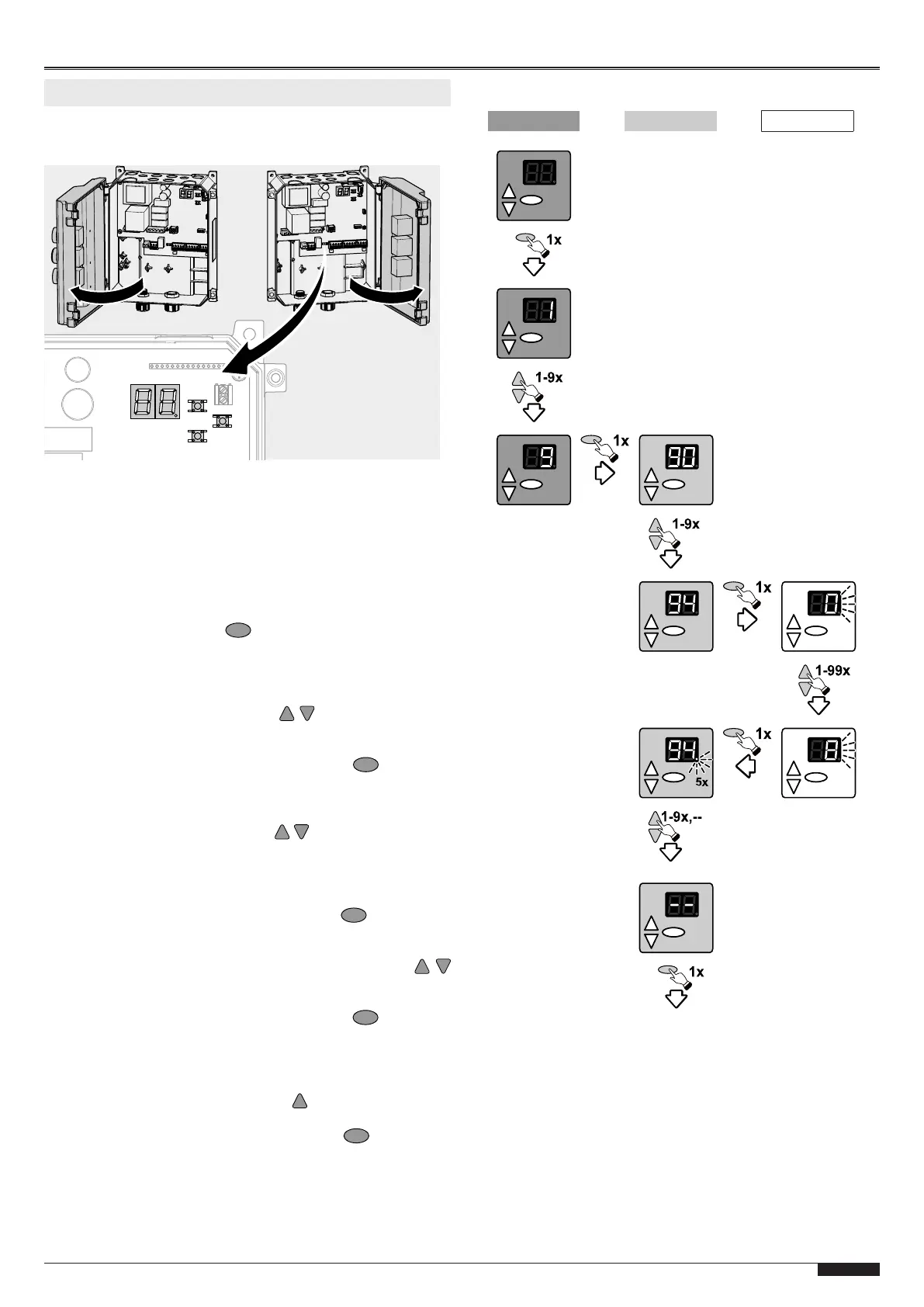 1x

1-9x

1x

1-9x

1x

1-99x

1x

5x

1-9x,--

1x