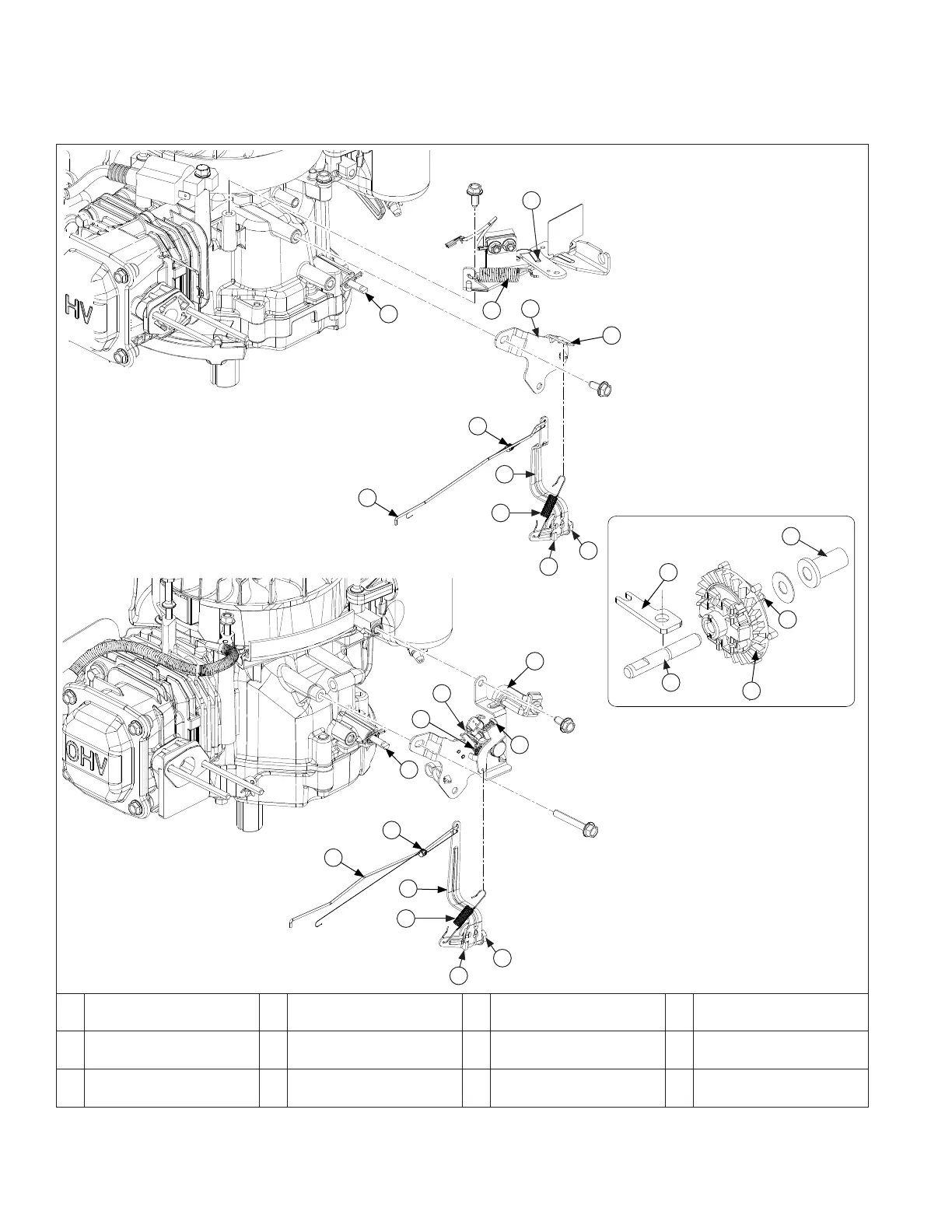 HV

OHV