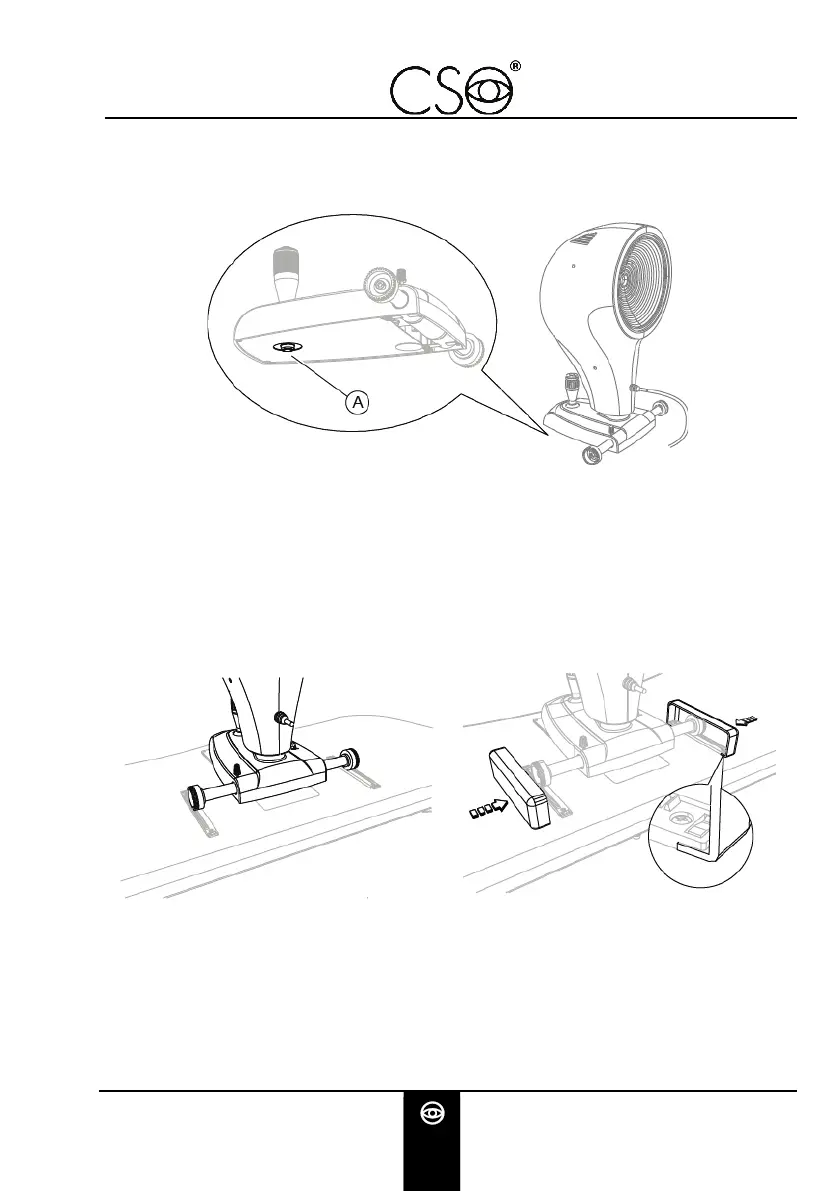 CSO®

A