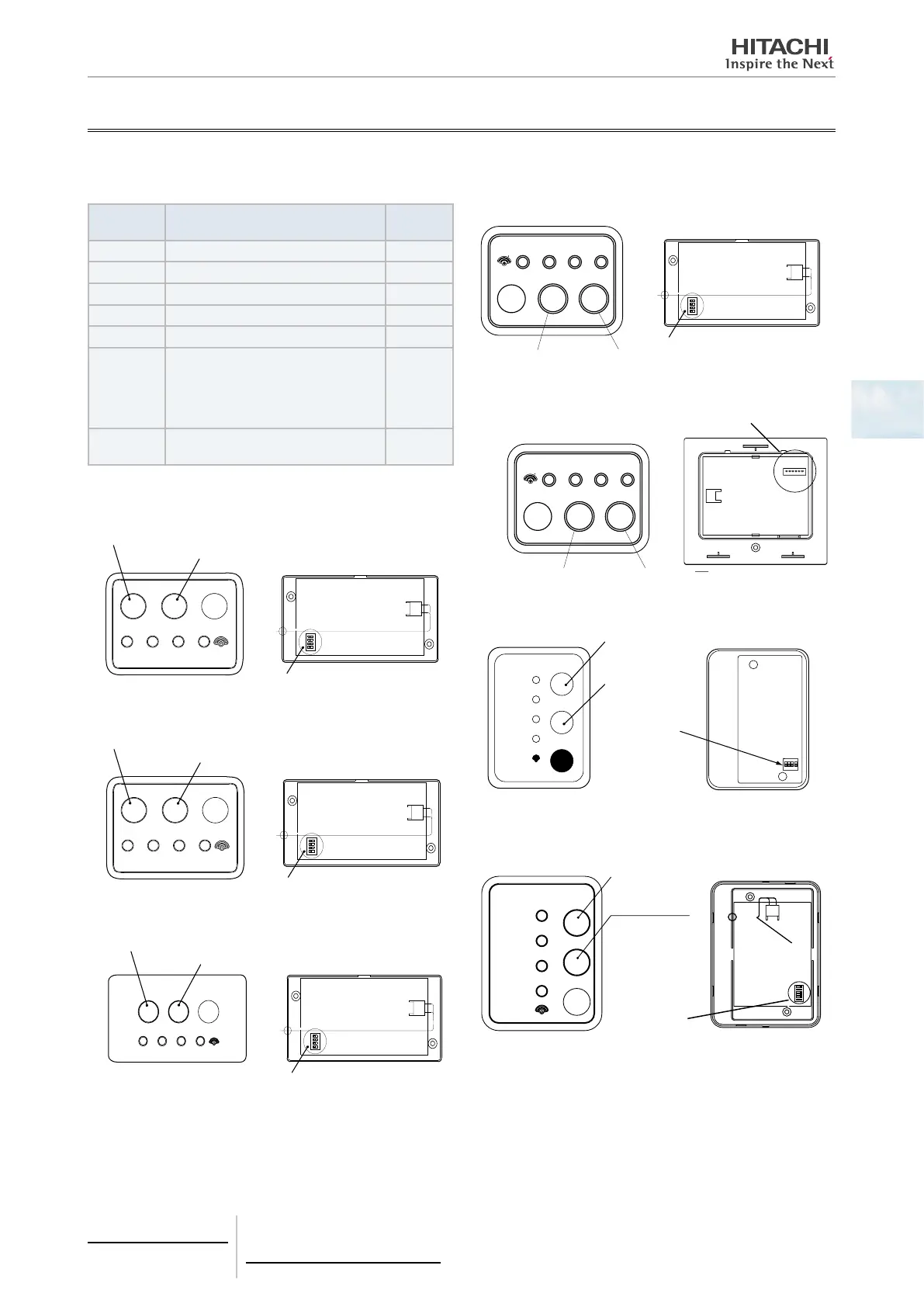 HITACHI
Inspire the Next