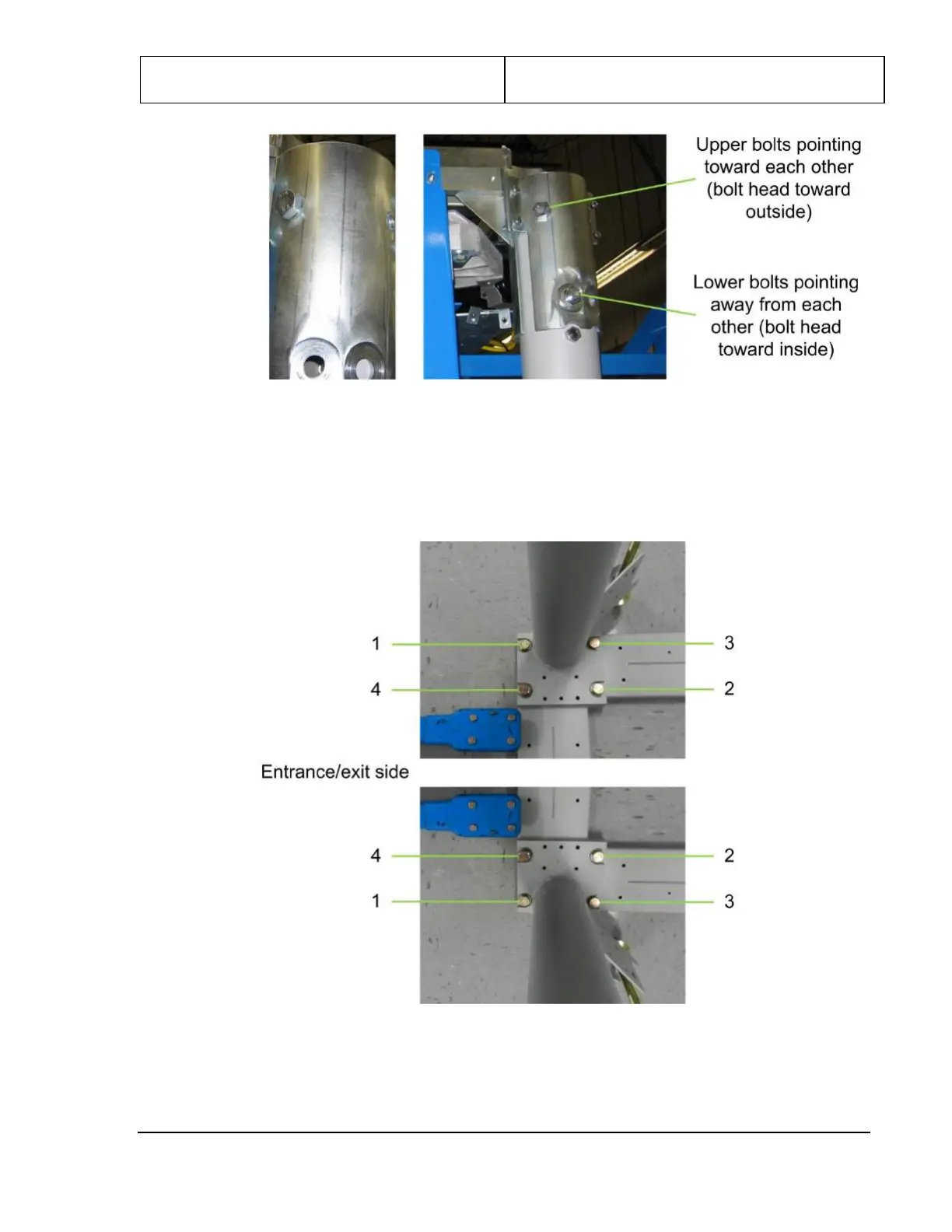 Upper bolts pointing toward each other (bolt head toward outside)

Lower bolts pointing away from each other (bolt head toward inside)

1

3

4

2

Entrance/exit side

4

2

1

3