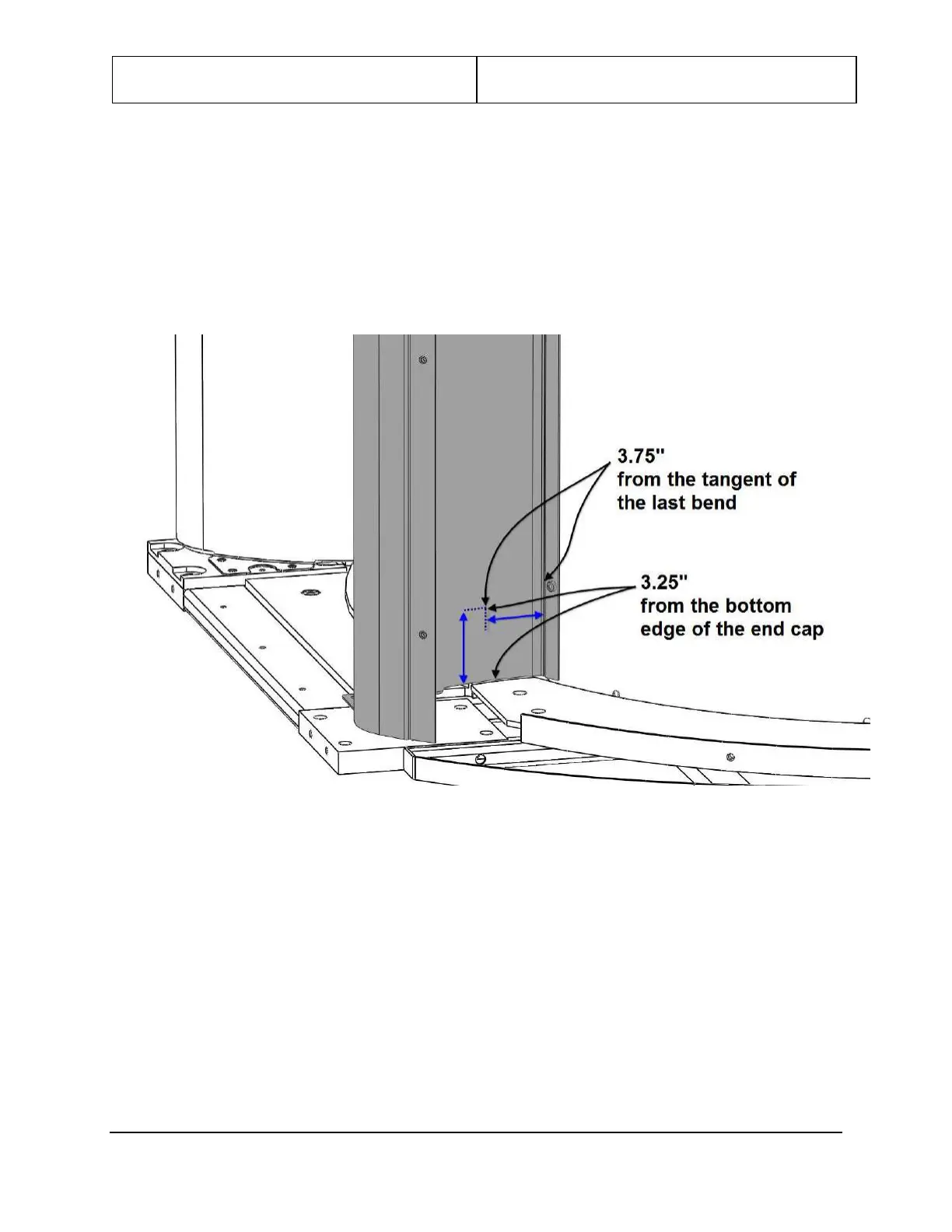 3.75"
from the tangent of the last bend

3.25"
from the bottom edge of the end cap