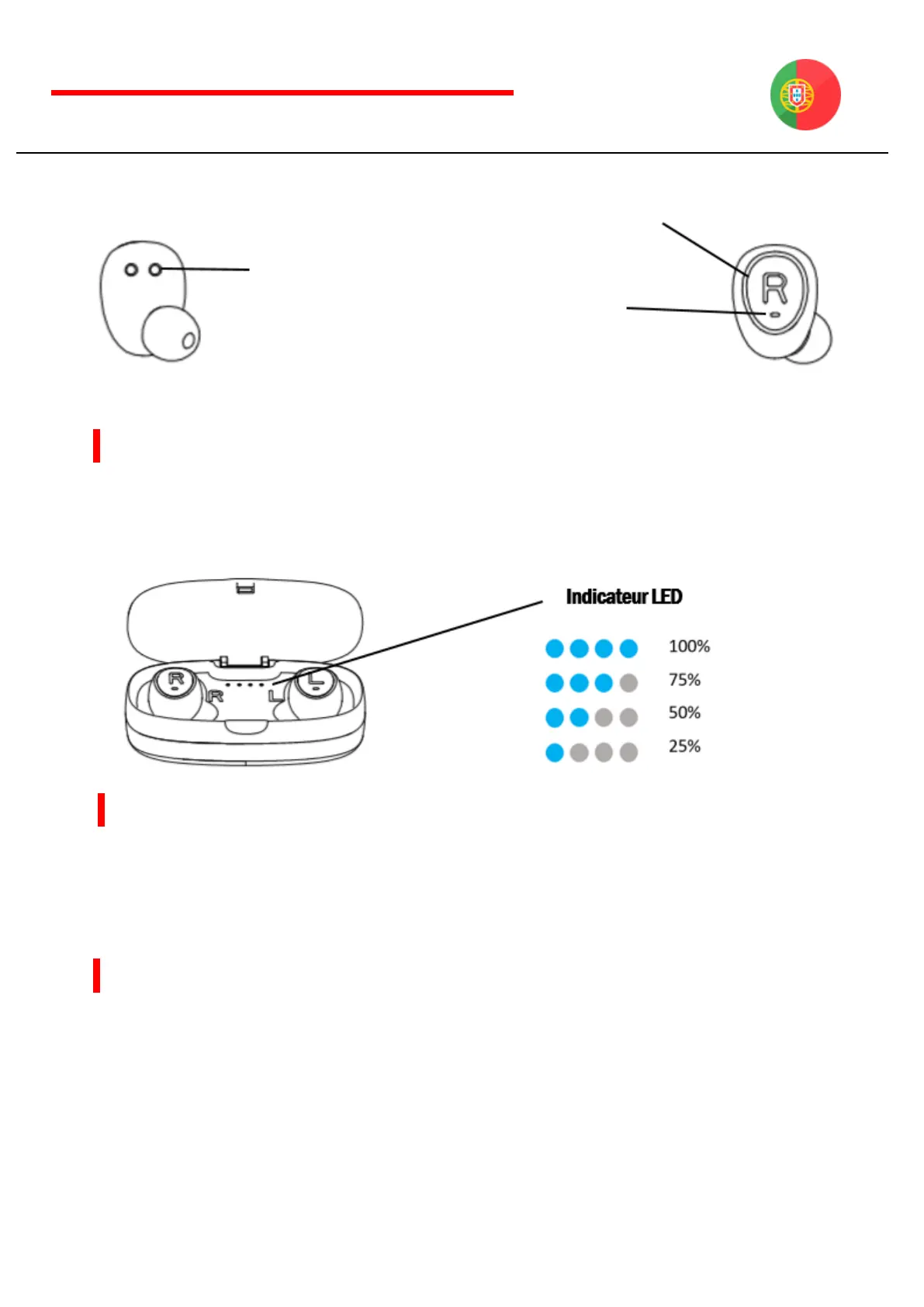 R

R R L L

Indicateur LED

100%

75%

50%

25%