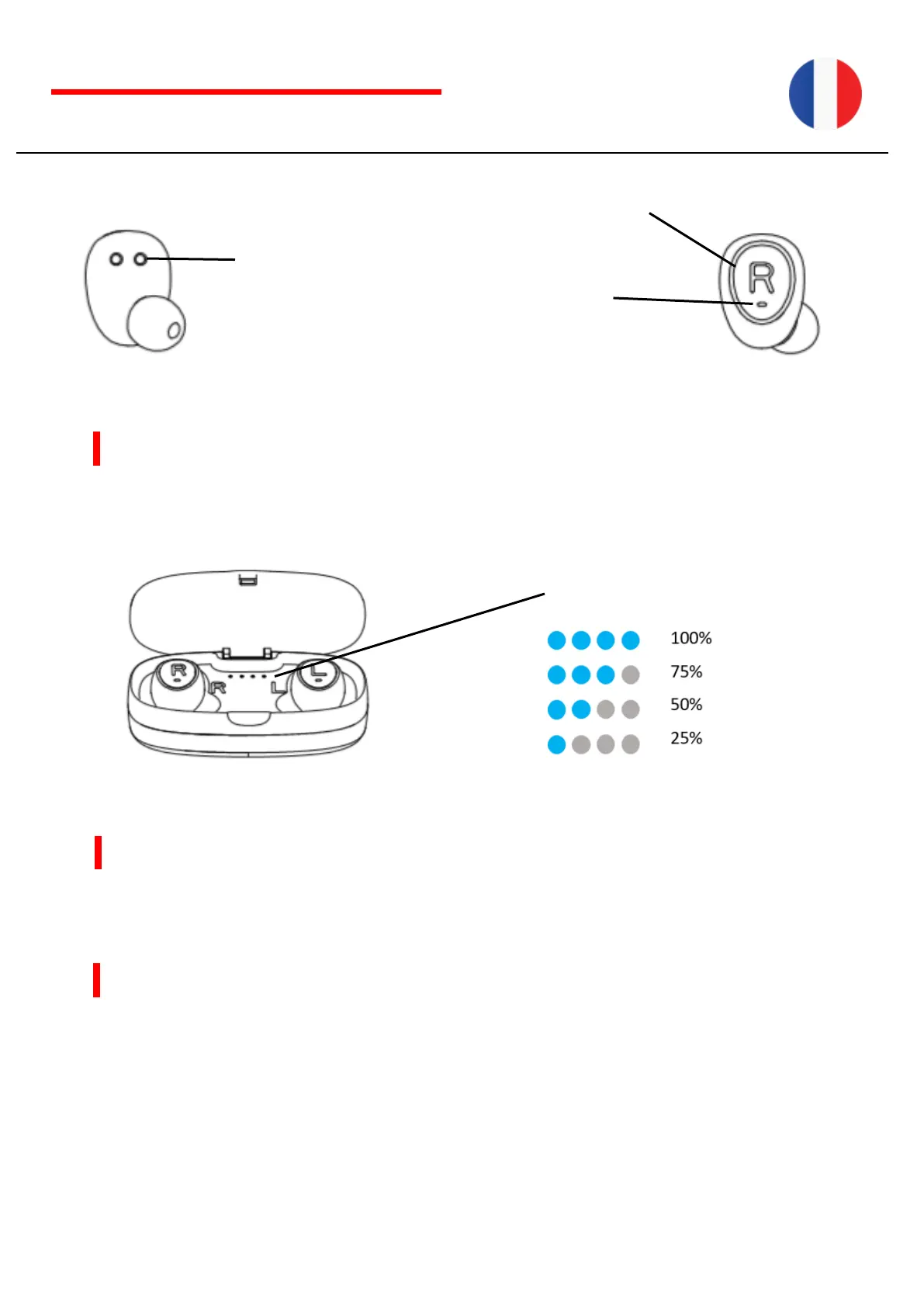 R

R R L L

100%
75%
50%
25%