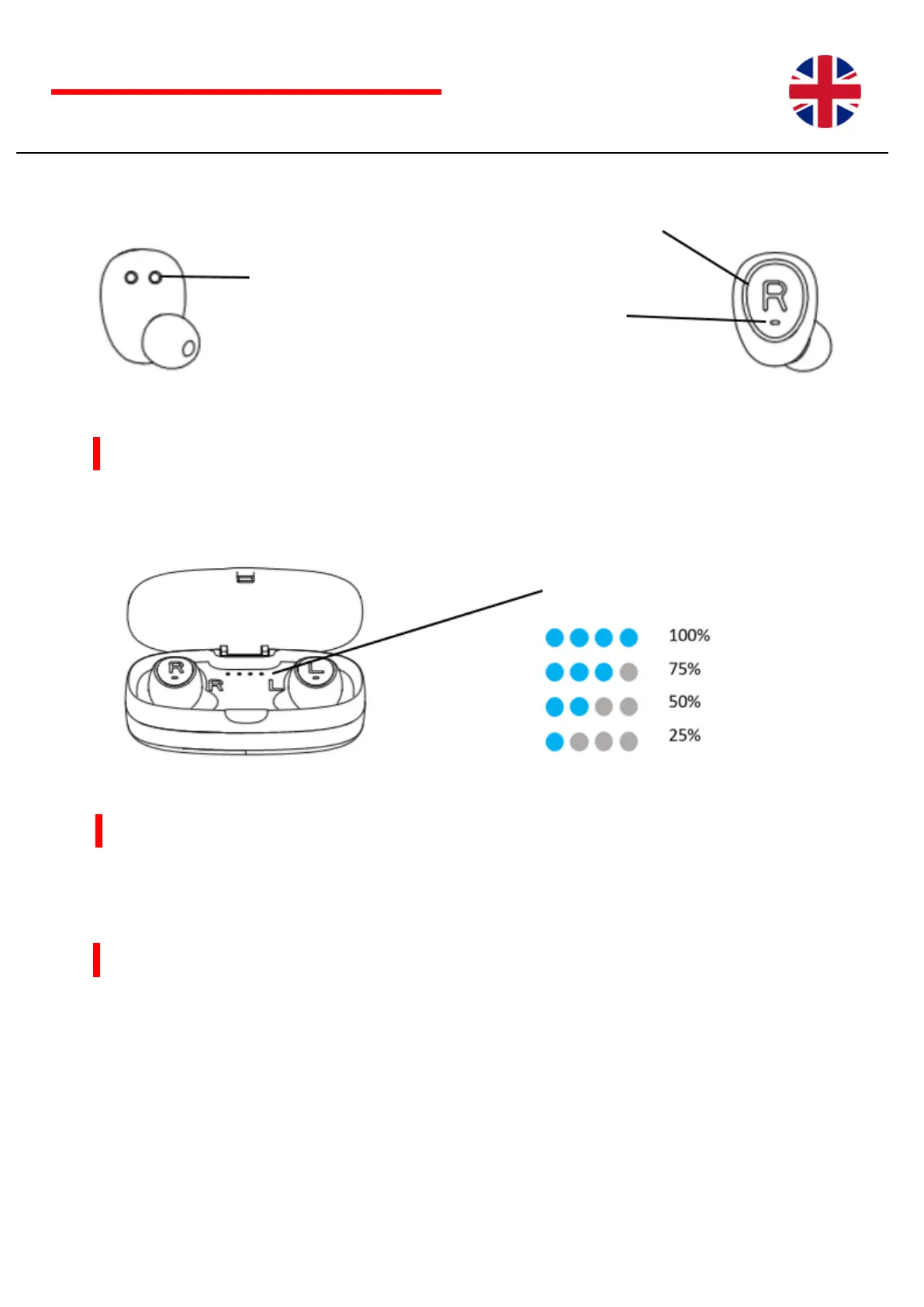 R

R
R
L
L

100%
75%
50%
25%