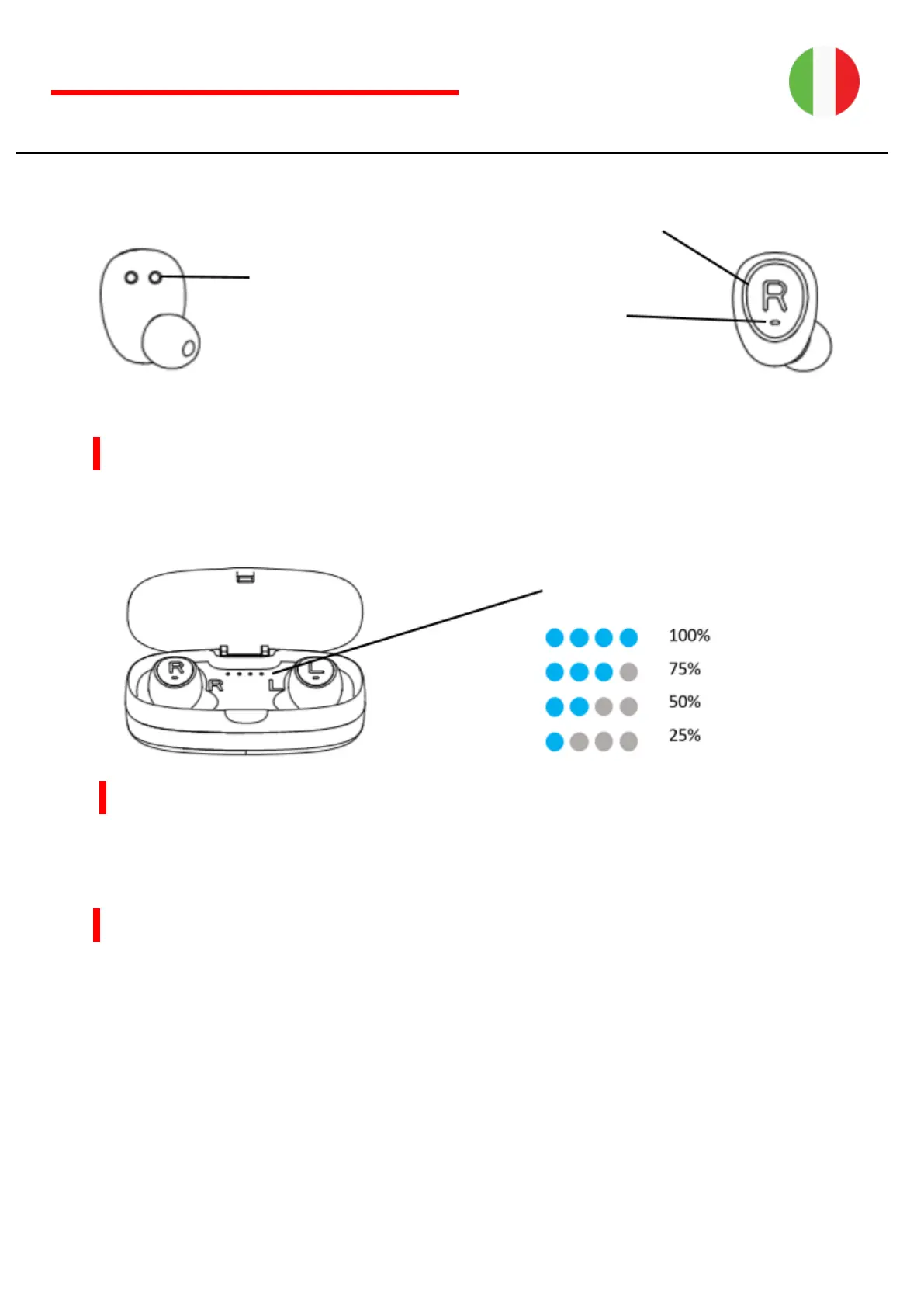 R

R R L L

100%
75%
50%
25%