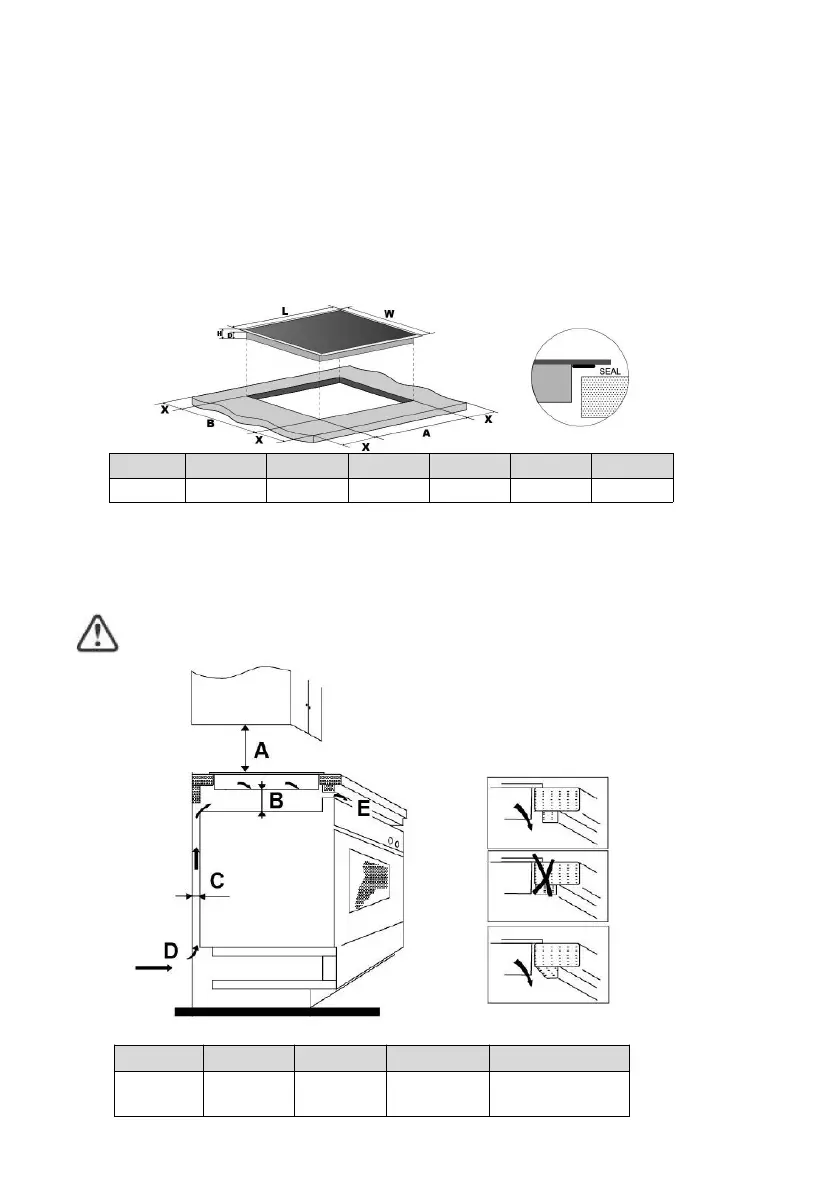 L

W

H

D

SEAL

X

B

X

X

A

X

A

B

E

C

D