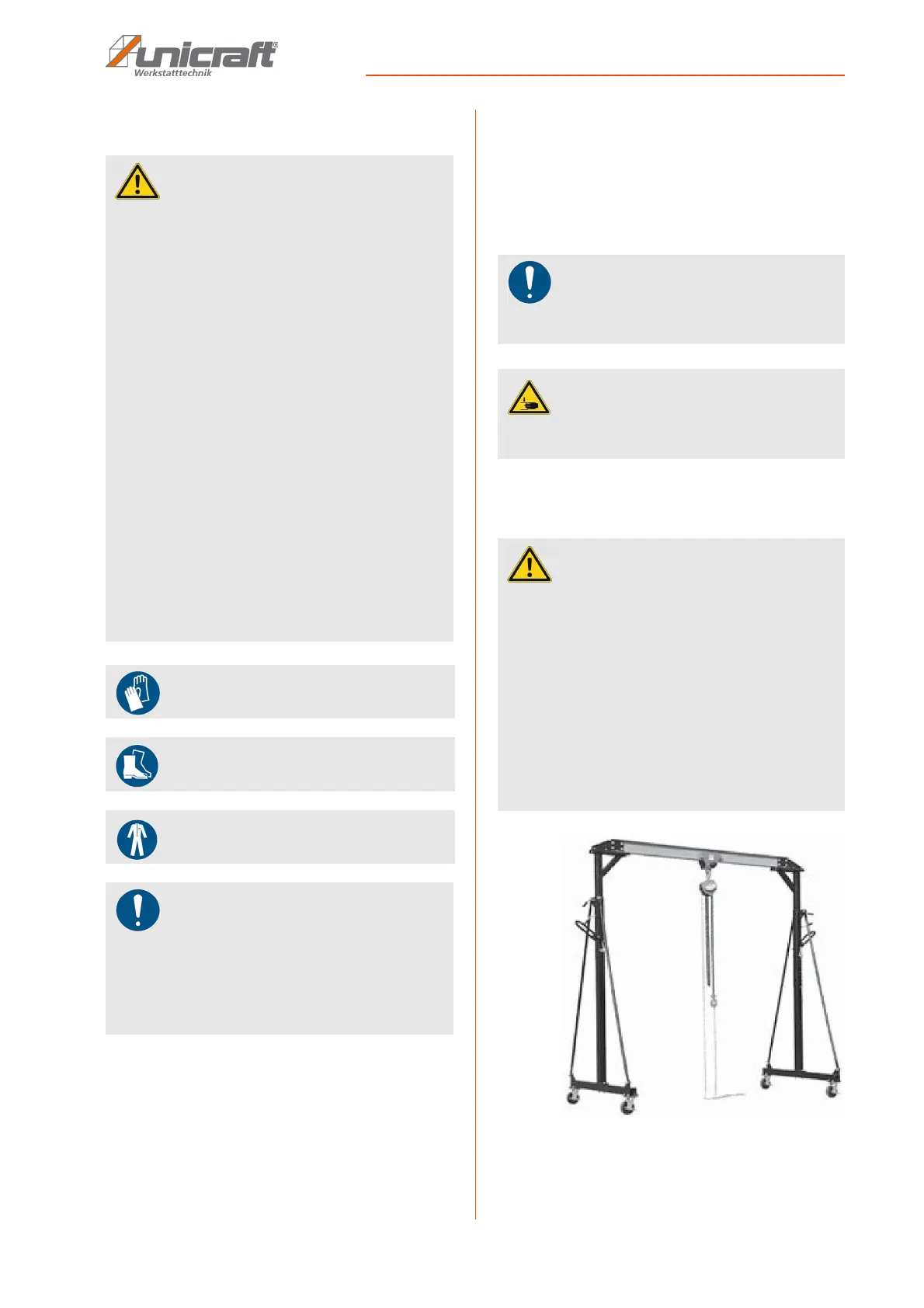 unicraft®
Werkstatttechnik