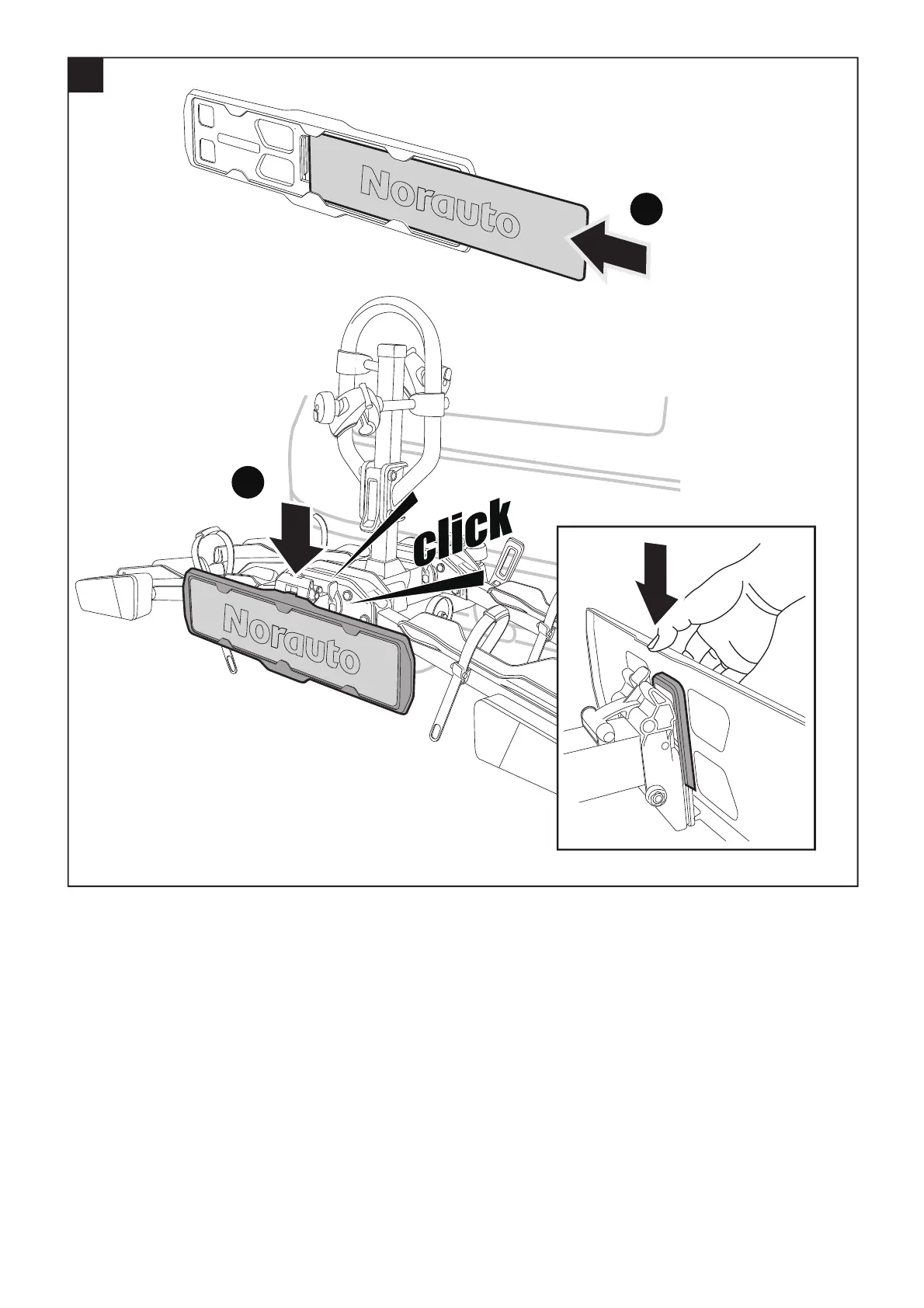 Norauto

click

Norauto