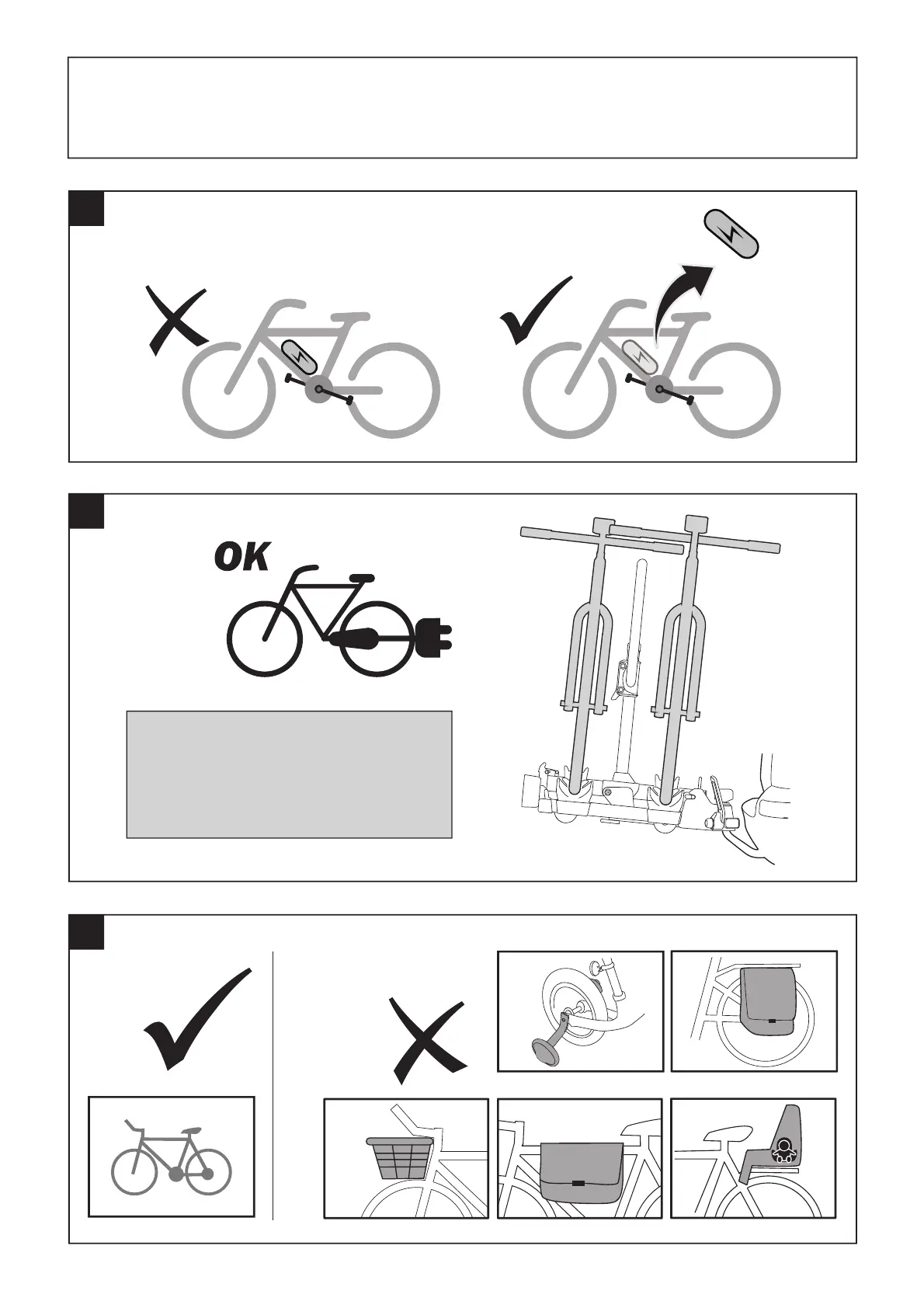 OK