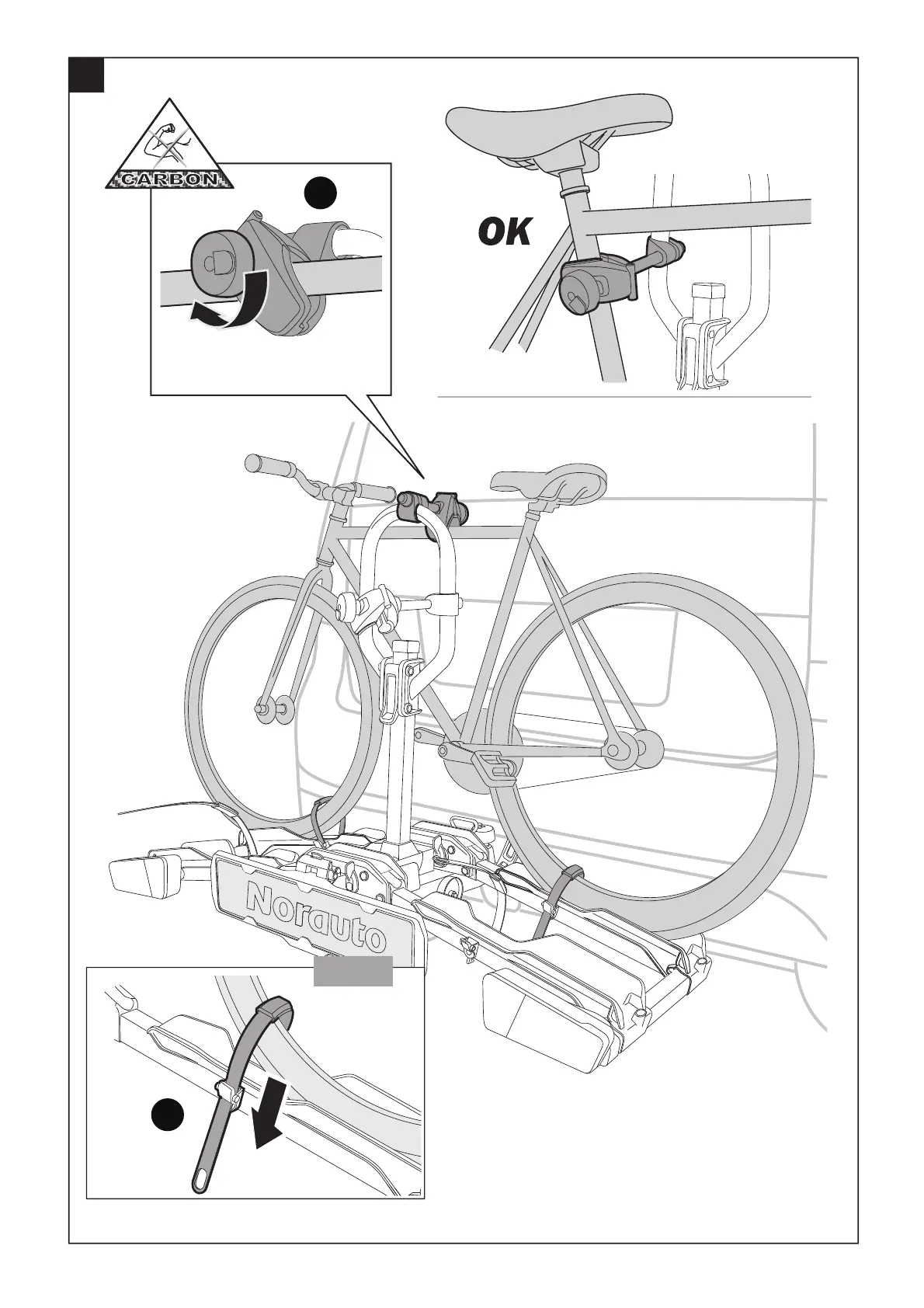 CARBON

OK

Norauto