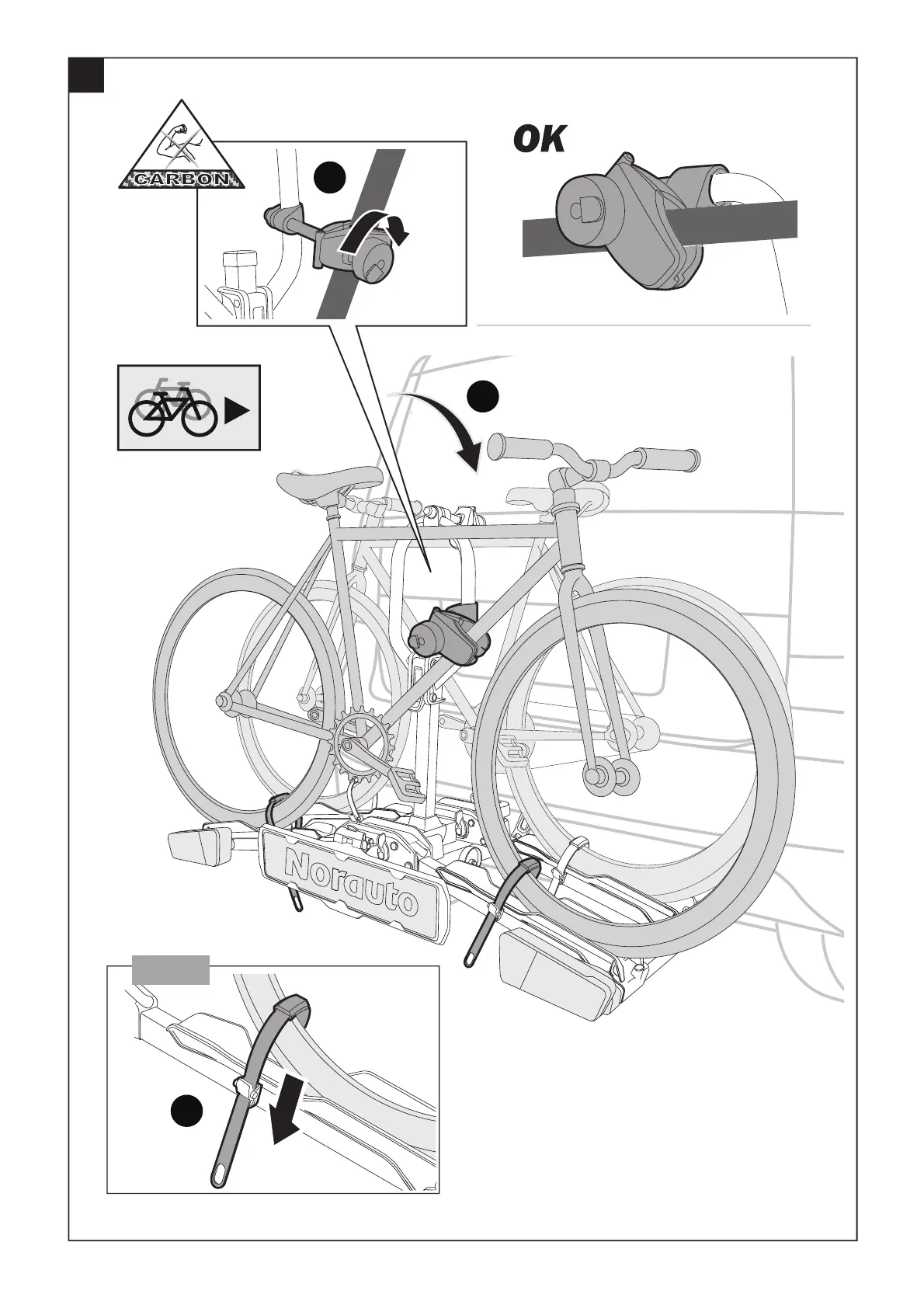 CARBON

OK

Norauto