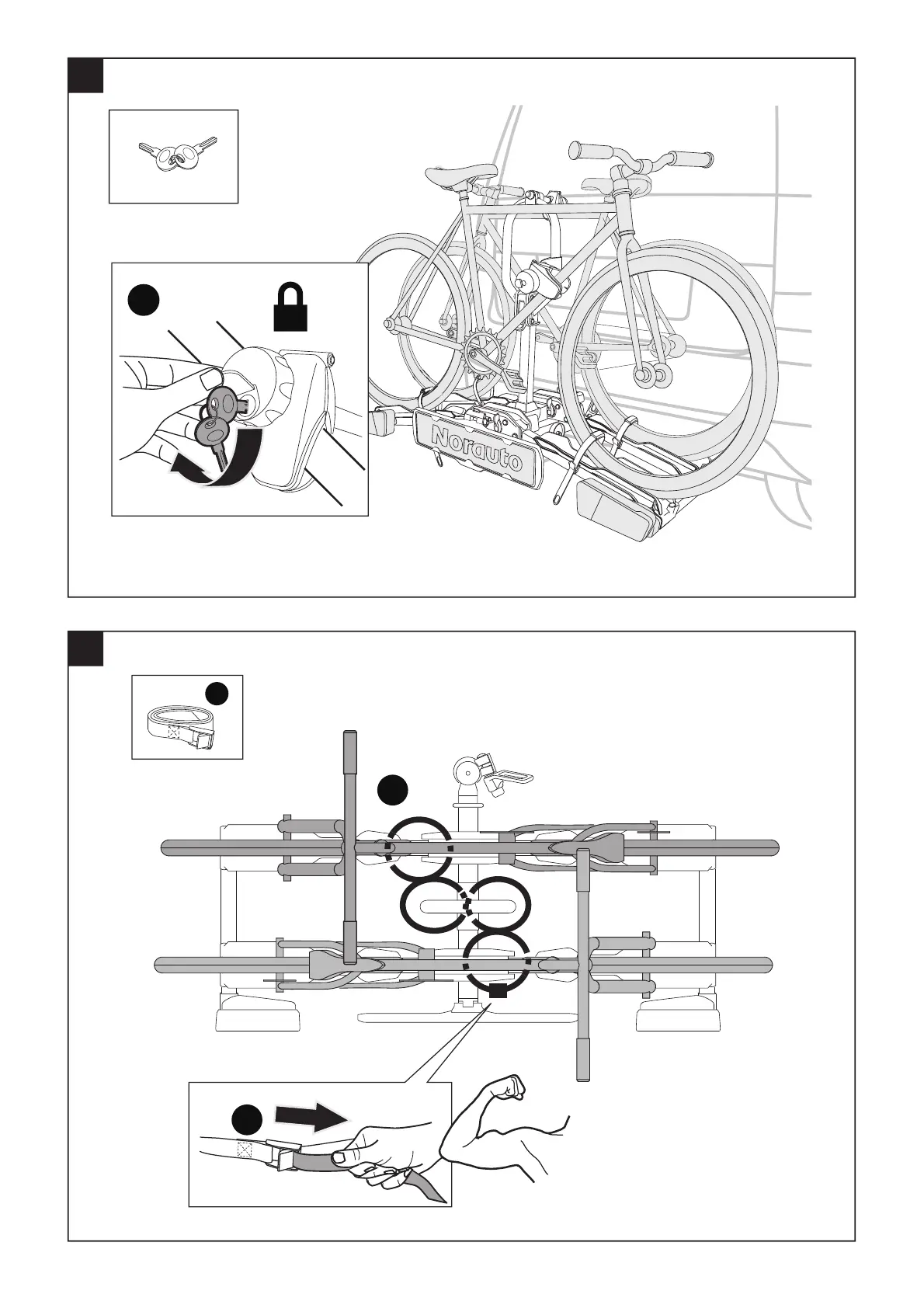 Norauto