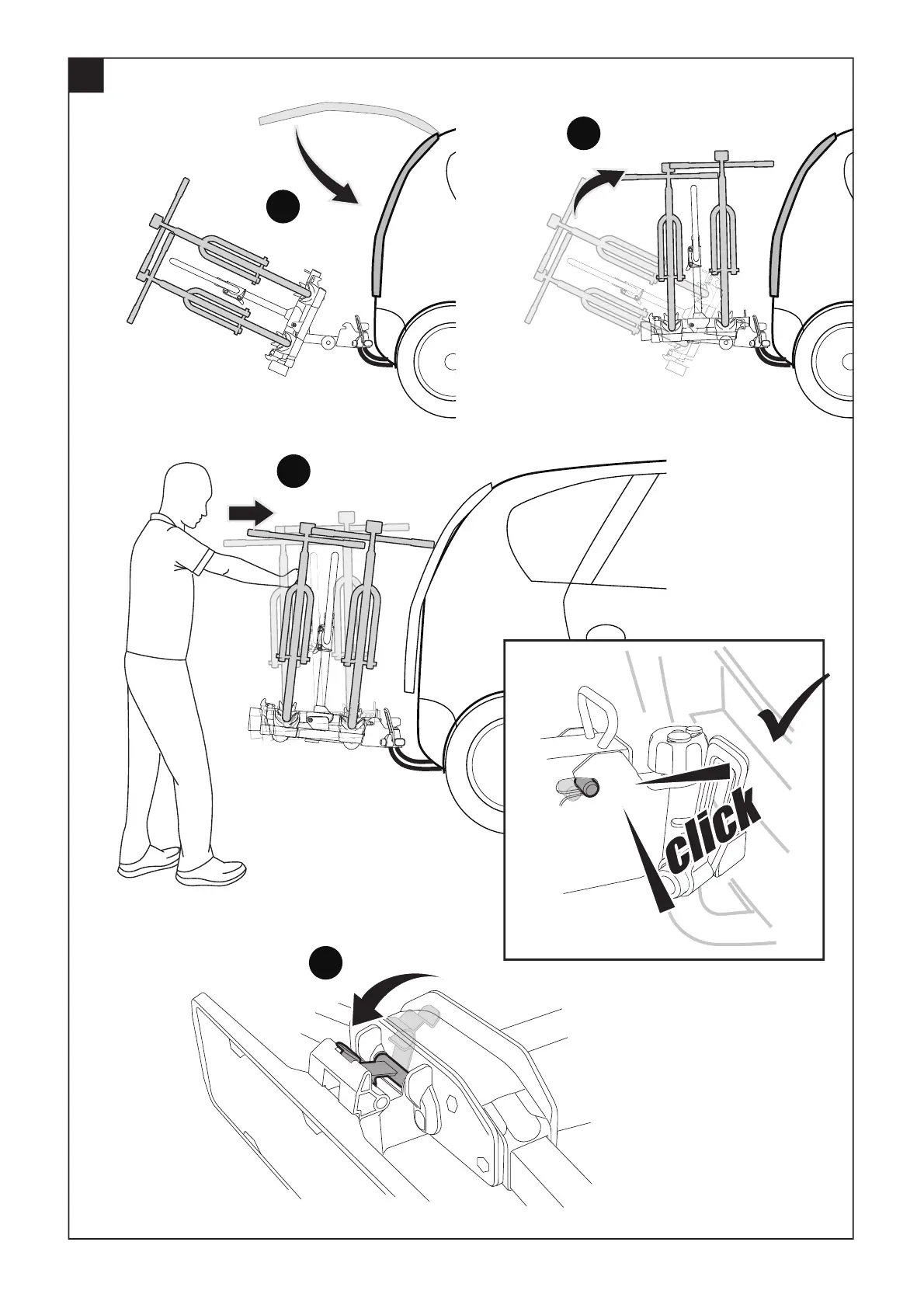 click