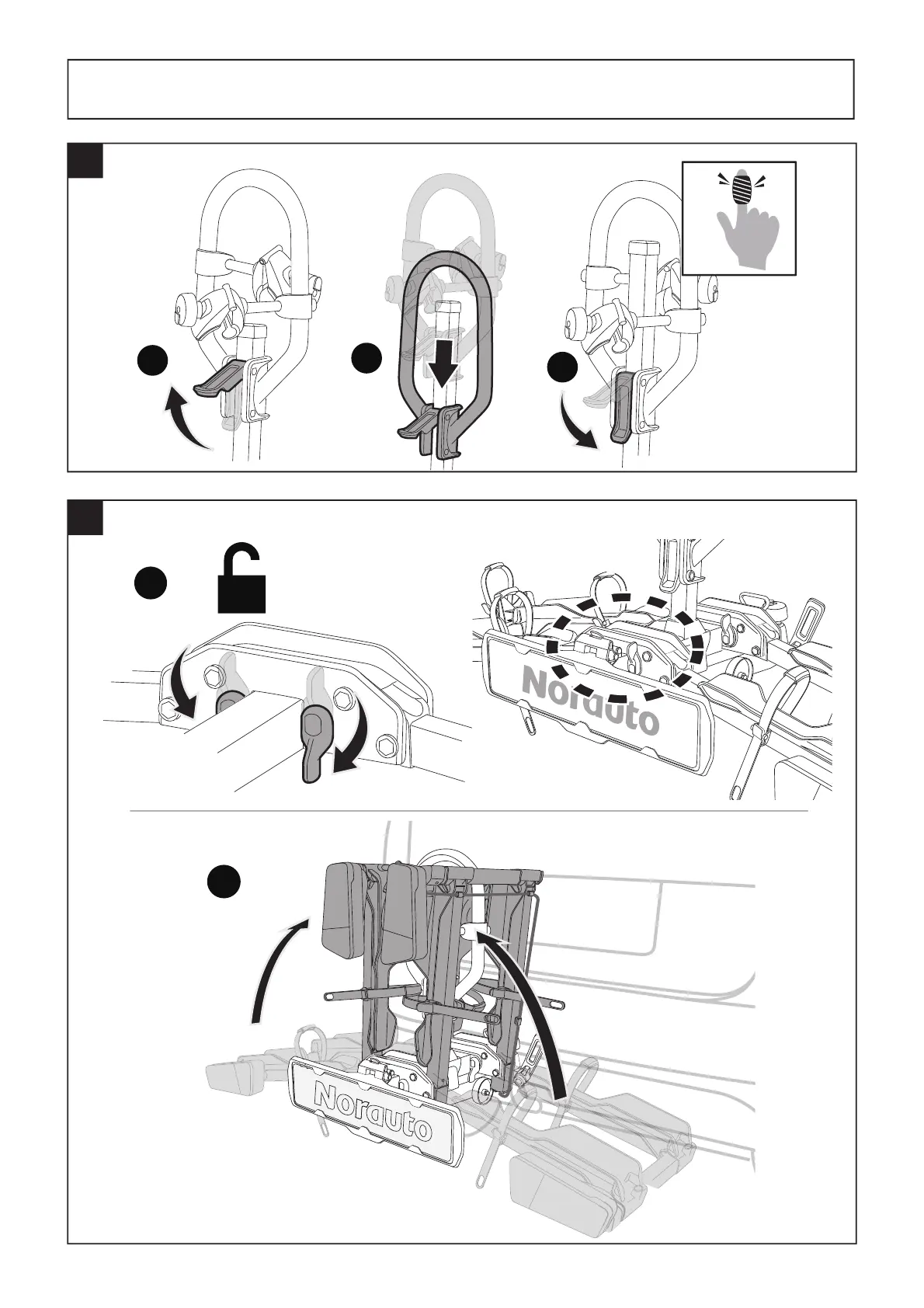 Norauto

Norauto