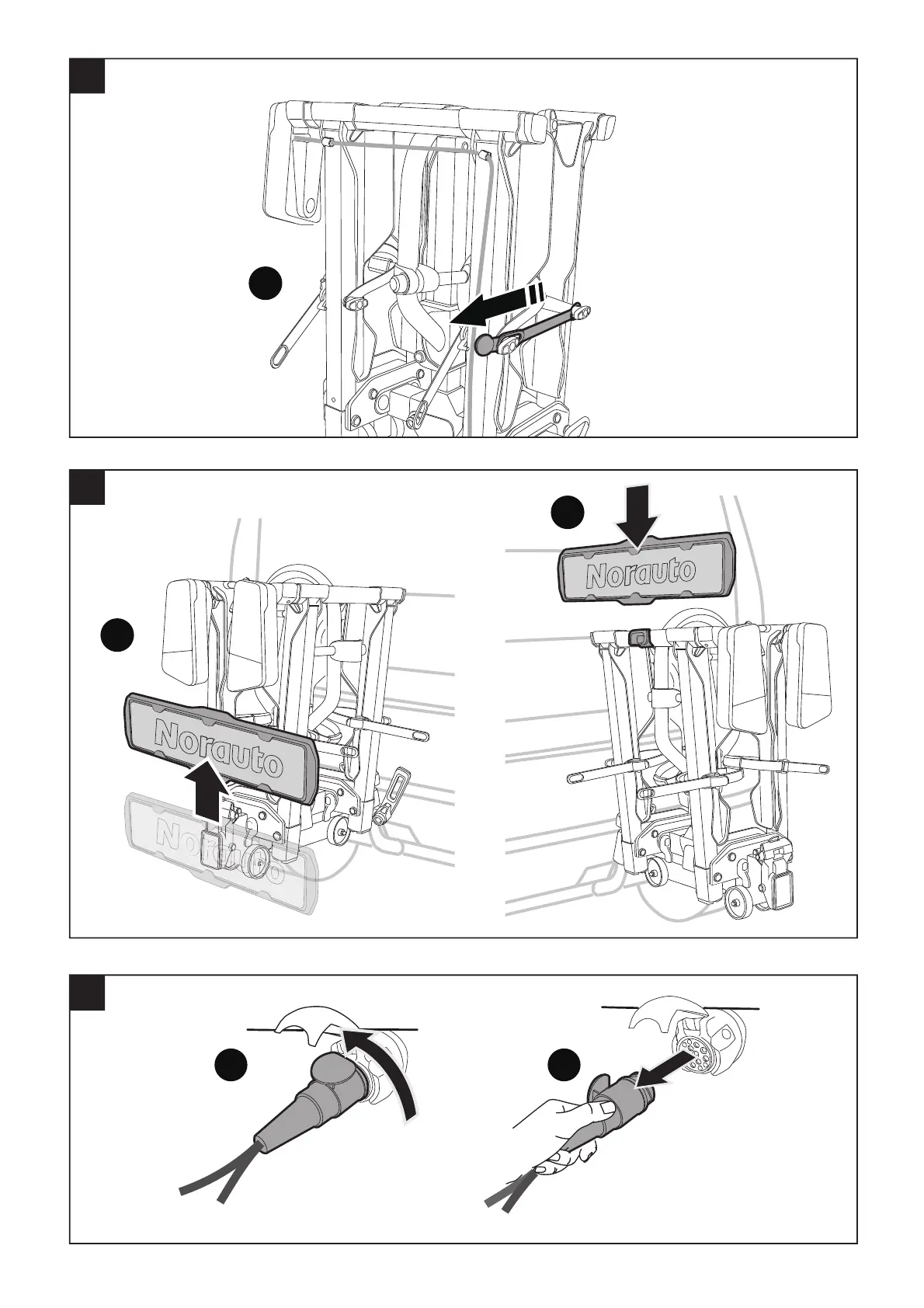 Norauto

Norauto

Norauto