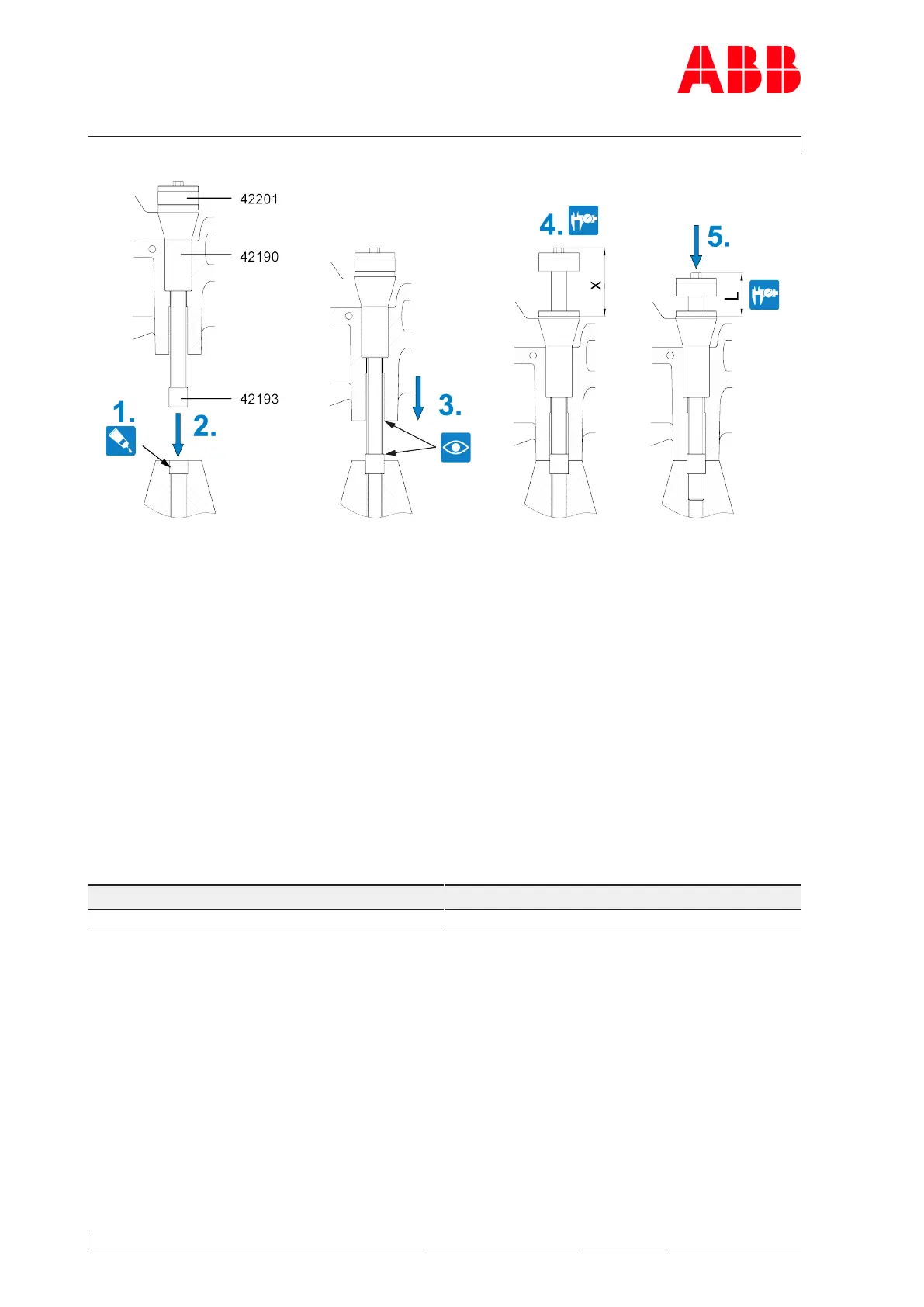 ABB

42201
42190
42193
1.
2.
3.
4.
X
5.
L