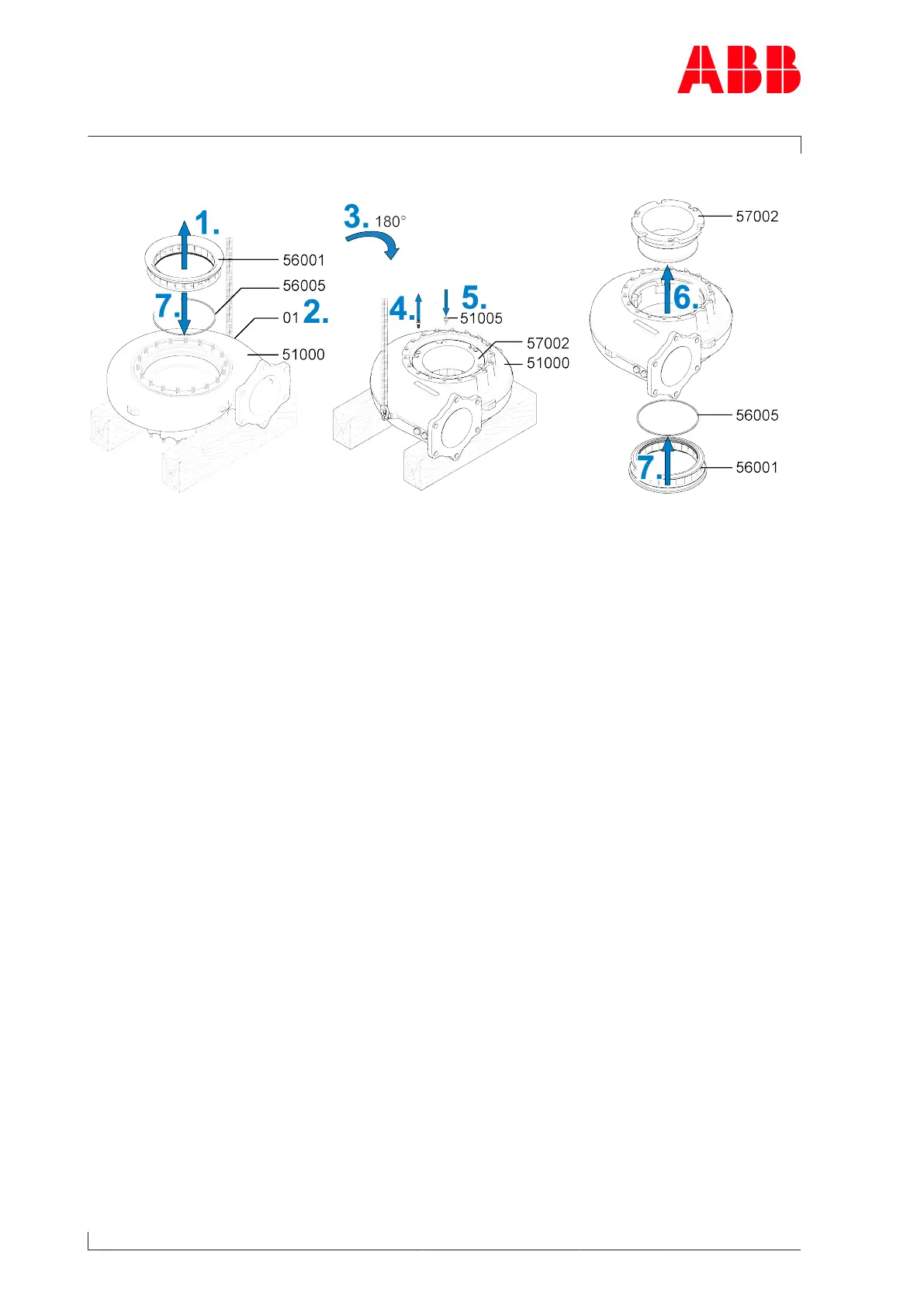 ABB

1.
56001
56005
7.
01 2.
51000

3. 180°
4.
5.
51005
57002
51000

57002
6.
56005
7.
56001