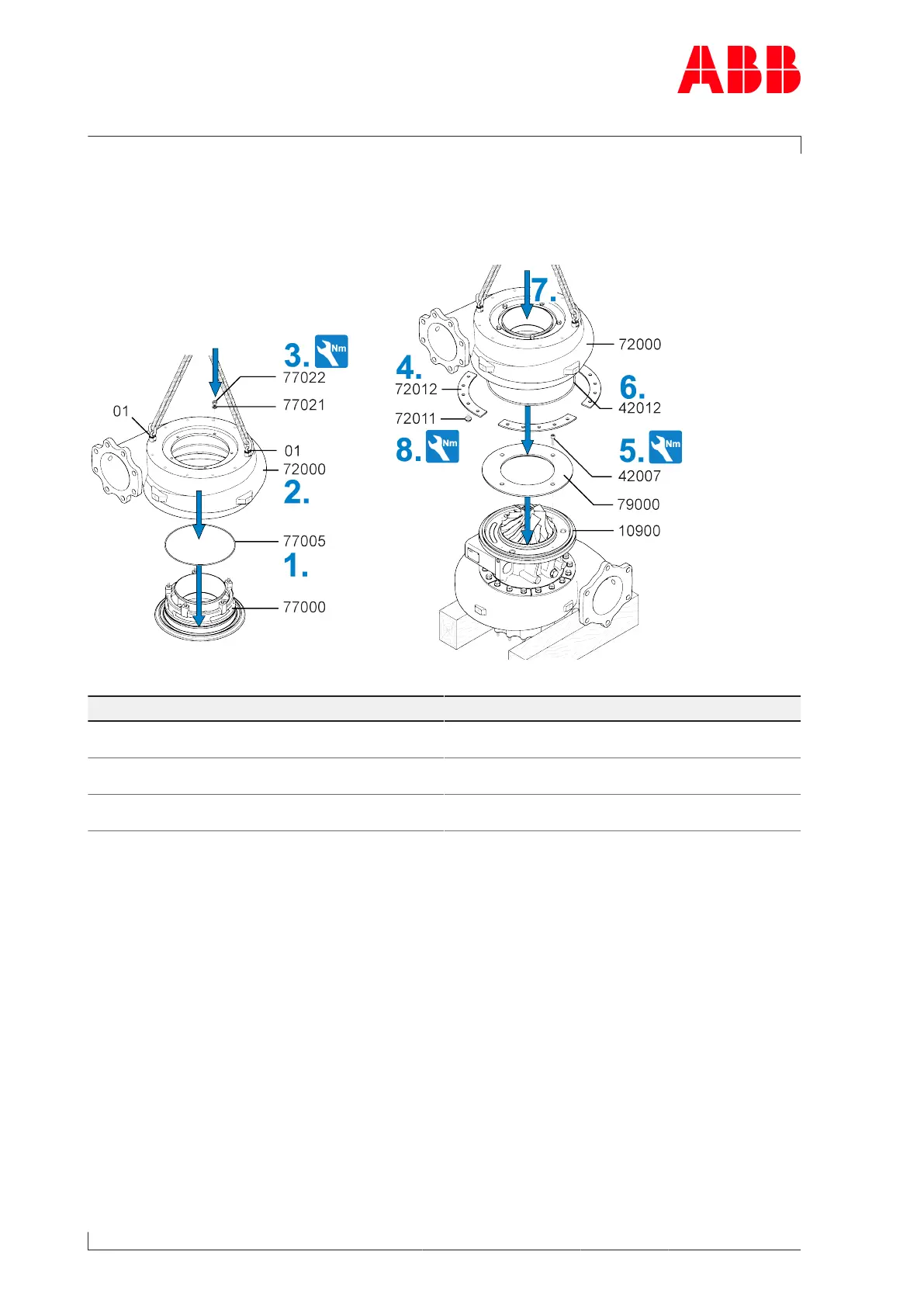 ABB

3. Nm
77022
77021
01
01
72000
2.
77005
1.
77000

7.
72000
4.
72012
6.
42012
72011
8. Nm
5. Nm
42007
79000
10900