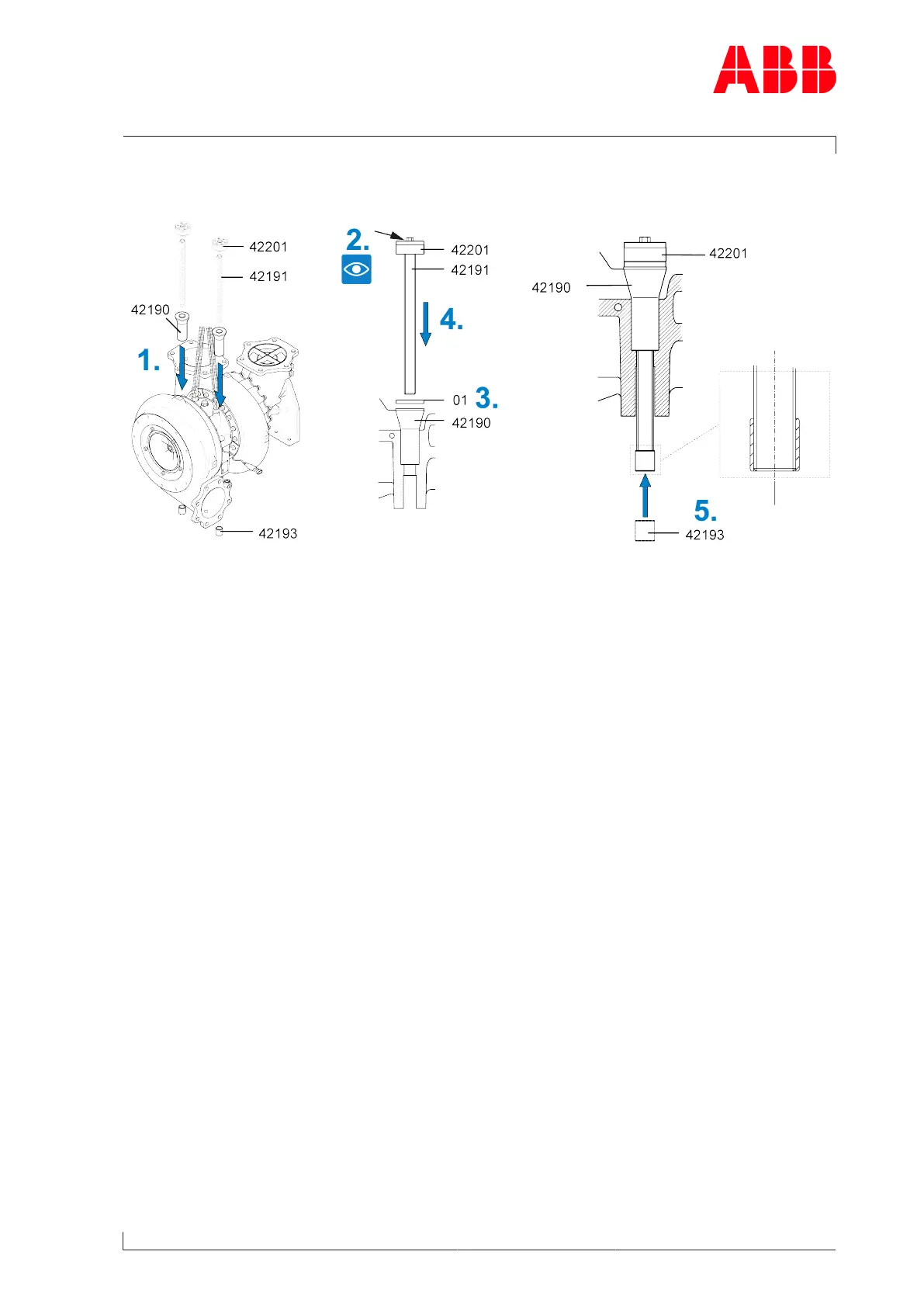 ABB

42201
42191
42190
1.
42193

2.
42201
42191
4.
01 3.
42190

42201
42190
5.
42193