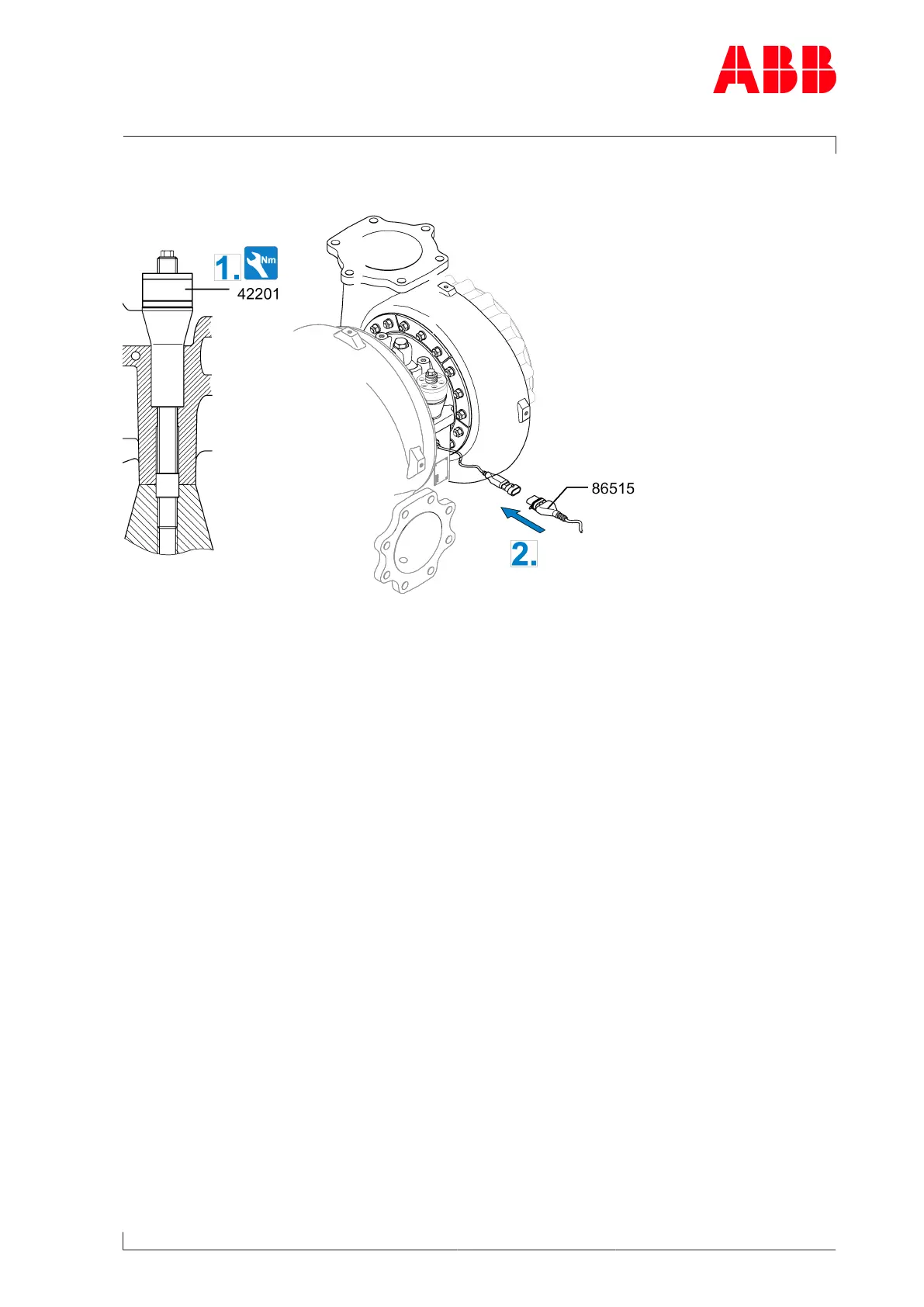 ABB

1. Nm
42201

86515

2.