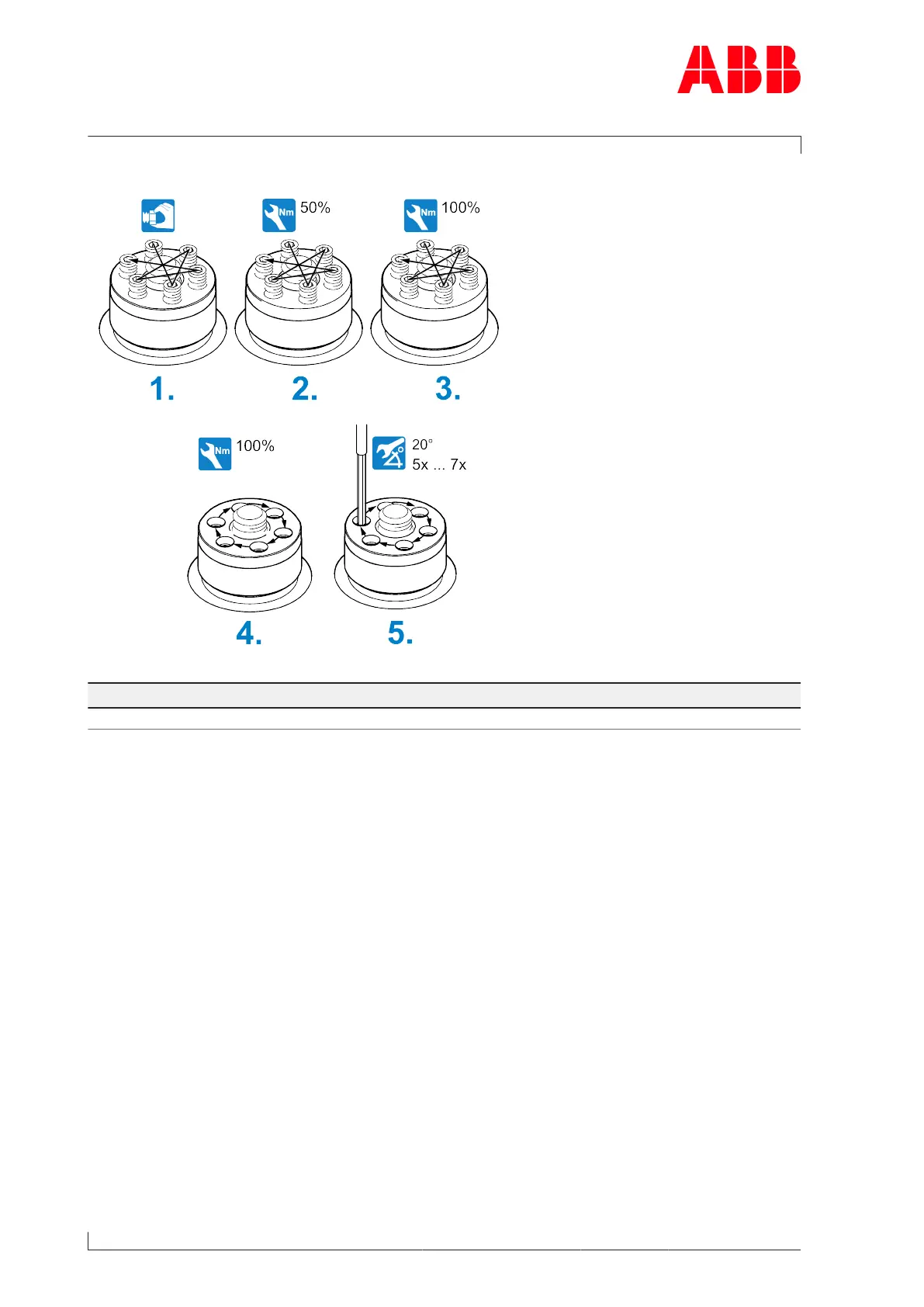 ABB

Nm 50%

Nm 100%

1.

2.

3.

Nm 100%

20°
5x ... 7x

4.

5.