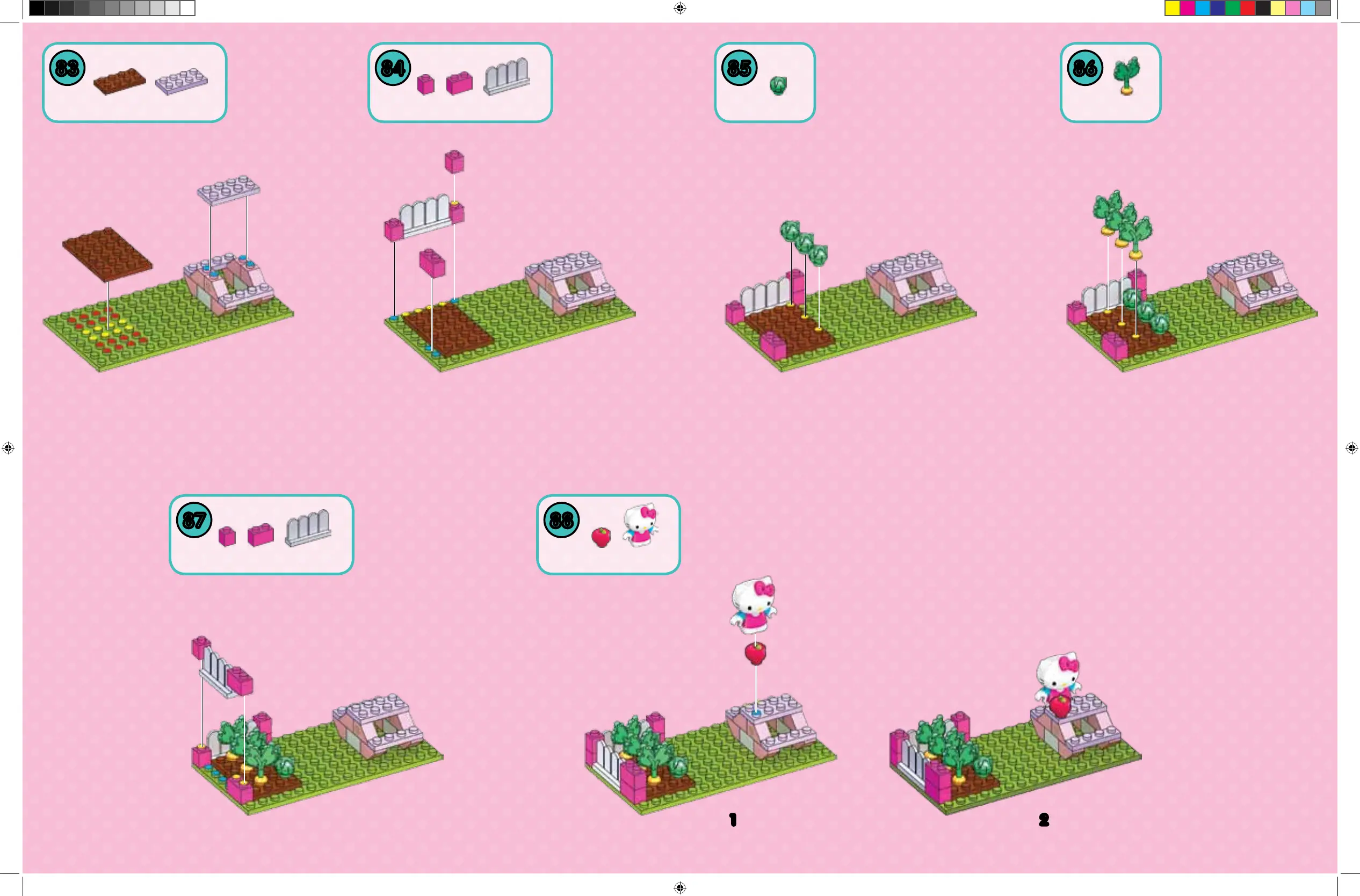 83

84

85

86

87

88

1

2